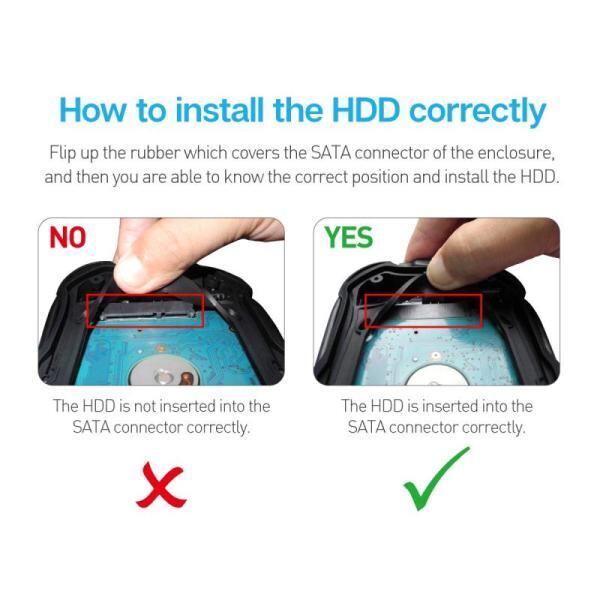 How to install the HDD correctly

Flip up the rubber which covers the SATA connector of the enclosure, and then you are able to know the correct position and install the HDD.

NO

The HDD is not inserted into the SATA connector correctly.

YES

The HDD is inserted into the SATA connector correctly.