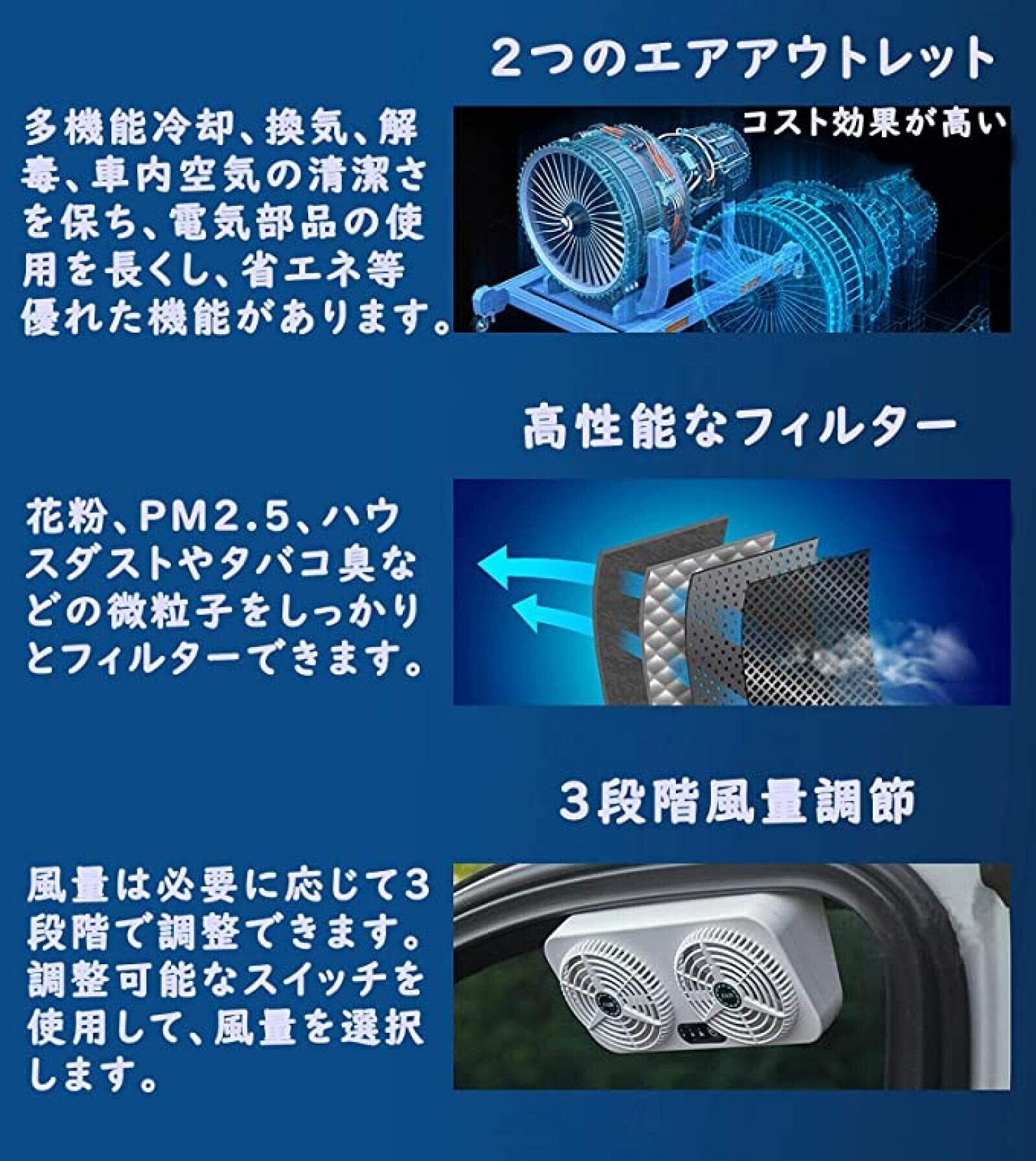 2つのエアアウトレット

多機能冷却、換気、解毒、車内空気の清潔さを保ち、電気部品の使用を長くし、省エネ等優れた機能があります。

コスト効果が高い

高性能なフィルター

花粉、PM2.5、ハウスダストやタバコ臭などの微粒子をしっかりとフィルターできます。

3段階風量調節

風量は必要に応じて3段階で調整できます。調整可能なスイッチを使用して、風量を選択します。