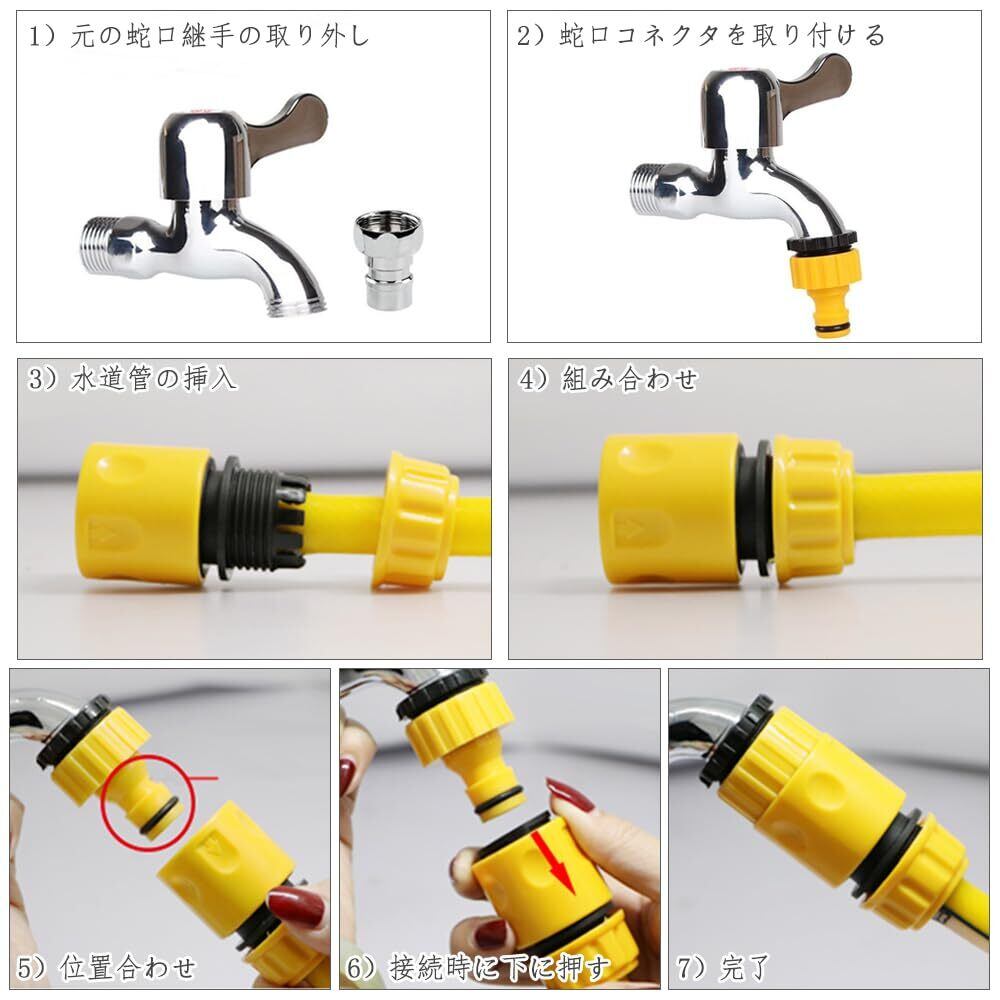 1）元の蛇口継手の取り外し

2）蛇口コネクタを取り付ける

3）水道管の挿入

4）組み合わせ

5）位置合わせ

6）接続時に下に押す

7）完了