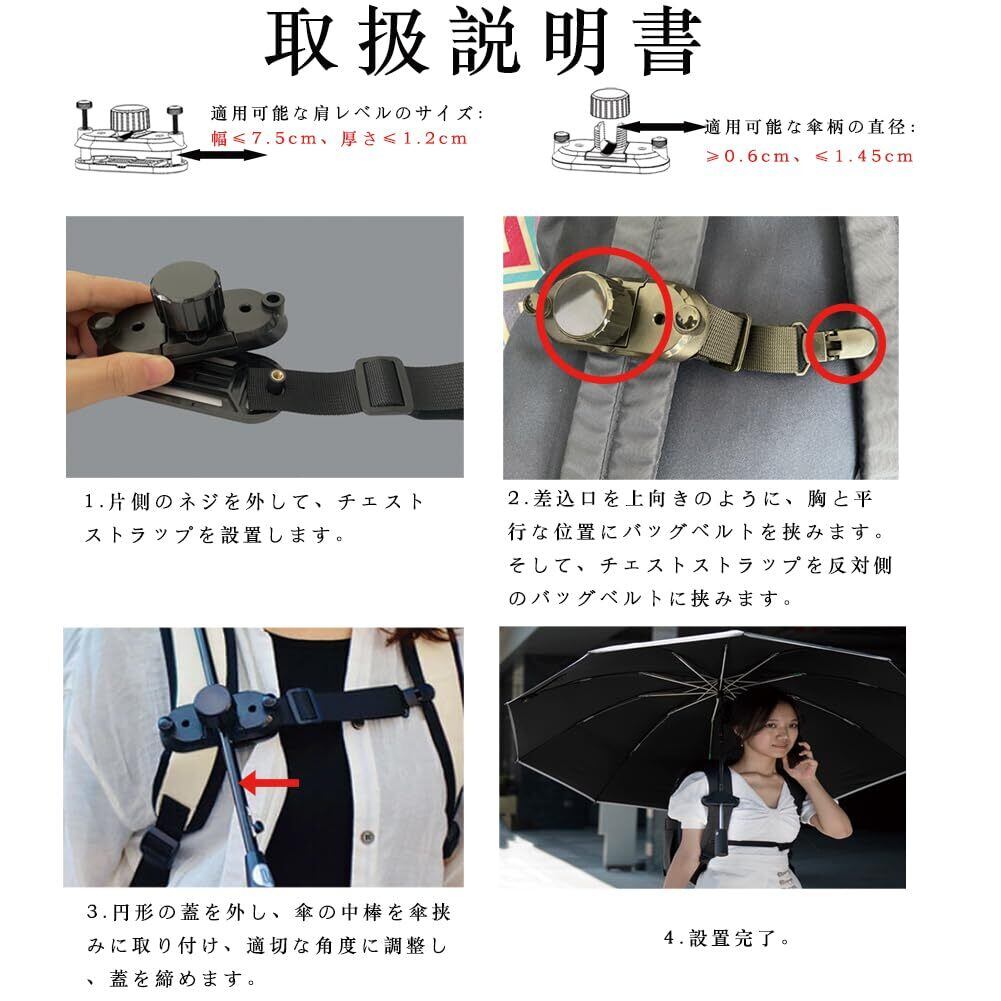 取扱説明書

適用可能な肩レベルのサイズ：
幅≤7.5cm、厚さ≤1.2cm

適用可能な傘柄の直径：
≥0.6cm、≤1.45cm

1.片側のネジを外して、チェストストラップを設置します。

2.差込口を上向きのように、胸と平行な位置にバッグベルトを挟みます。そして、チェストストラップを反対側のバッグベルトに挟みます。

3.円形の蓋を外し、傘の中棒を傘挟みに取り付け、適切な角度に調整し、蓋を締めます。

4.設置完了。