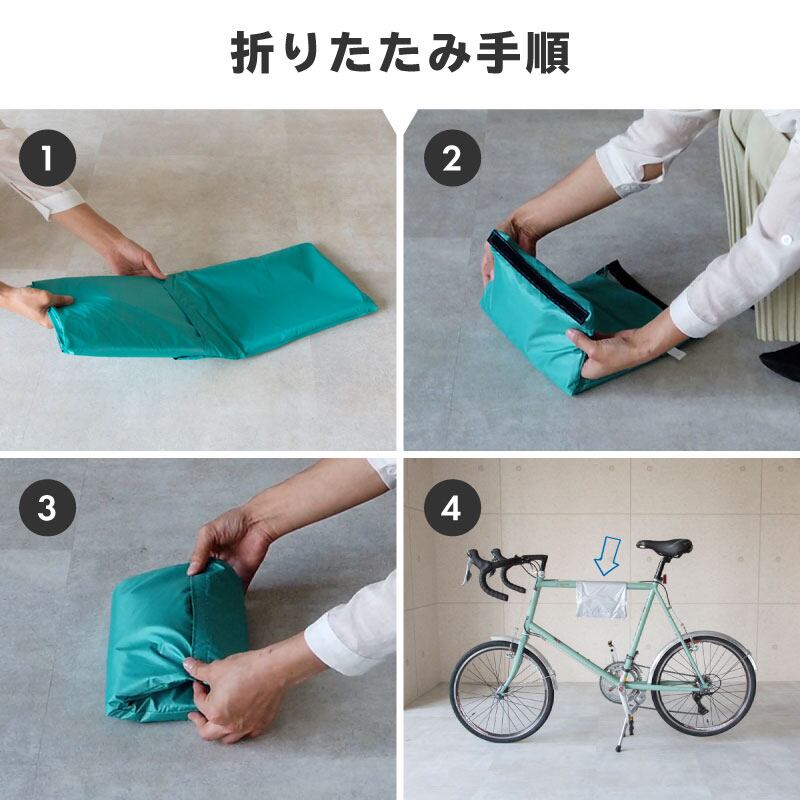 折りたたみ手順

1

2

3

4