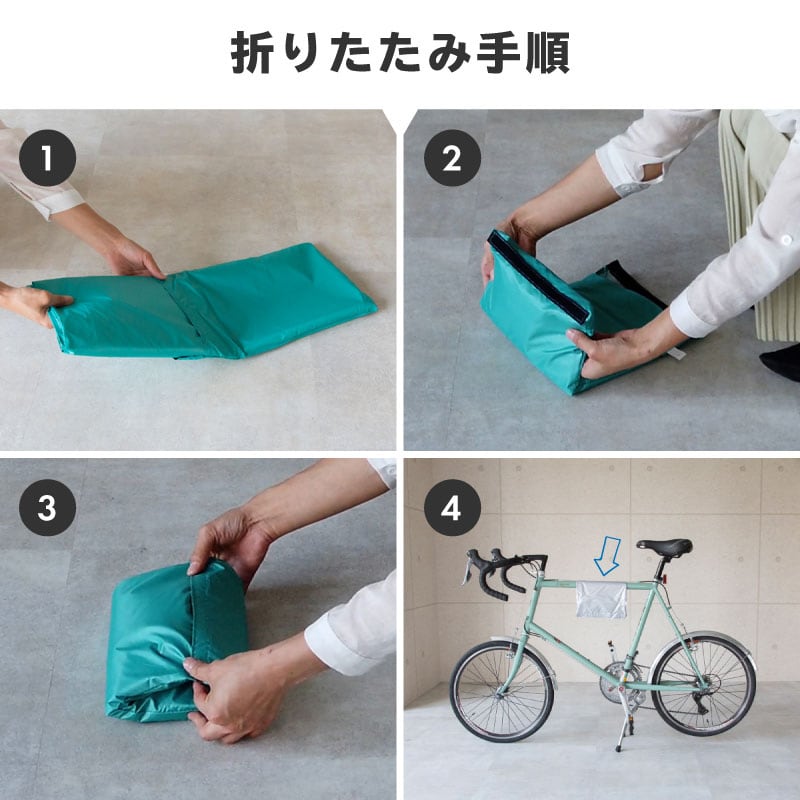 折りたたみ手順

1

2

3

4