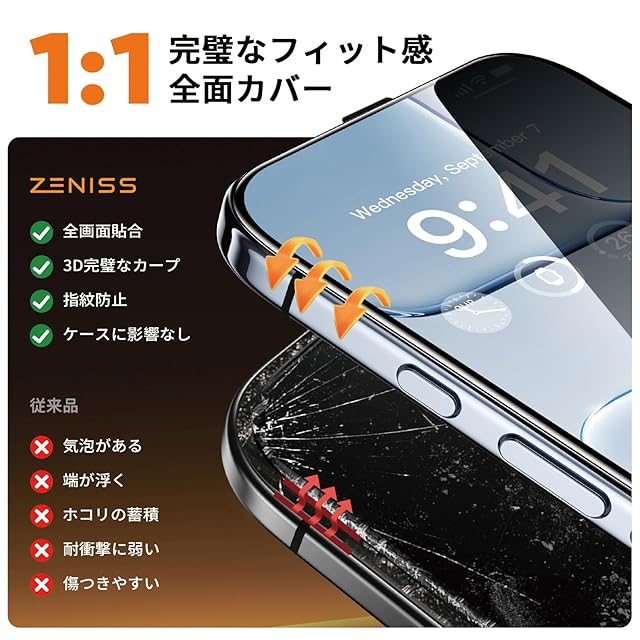 1:1 完璧なフィット感
全面カバー

ZENISS

全画面貼合
3D完璧なカーブ
指紋防止
ケースに影響なし

従来品

気泡がある
端が浮く
ホコリの蓄積
耐衝撃に弱い
傷つきやすい

Wednesday, September 7
9:41