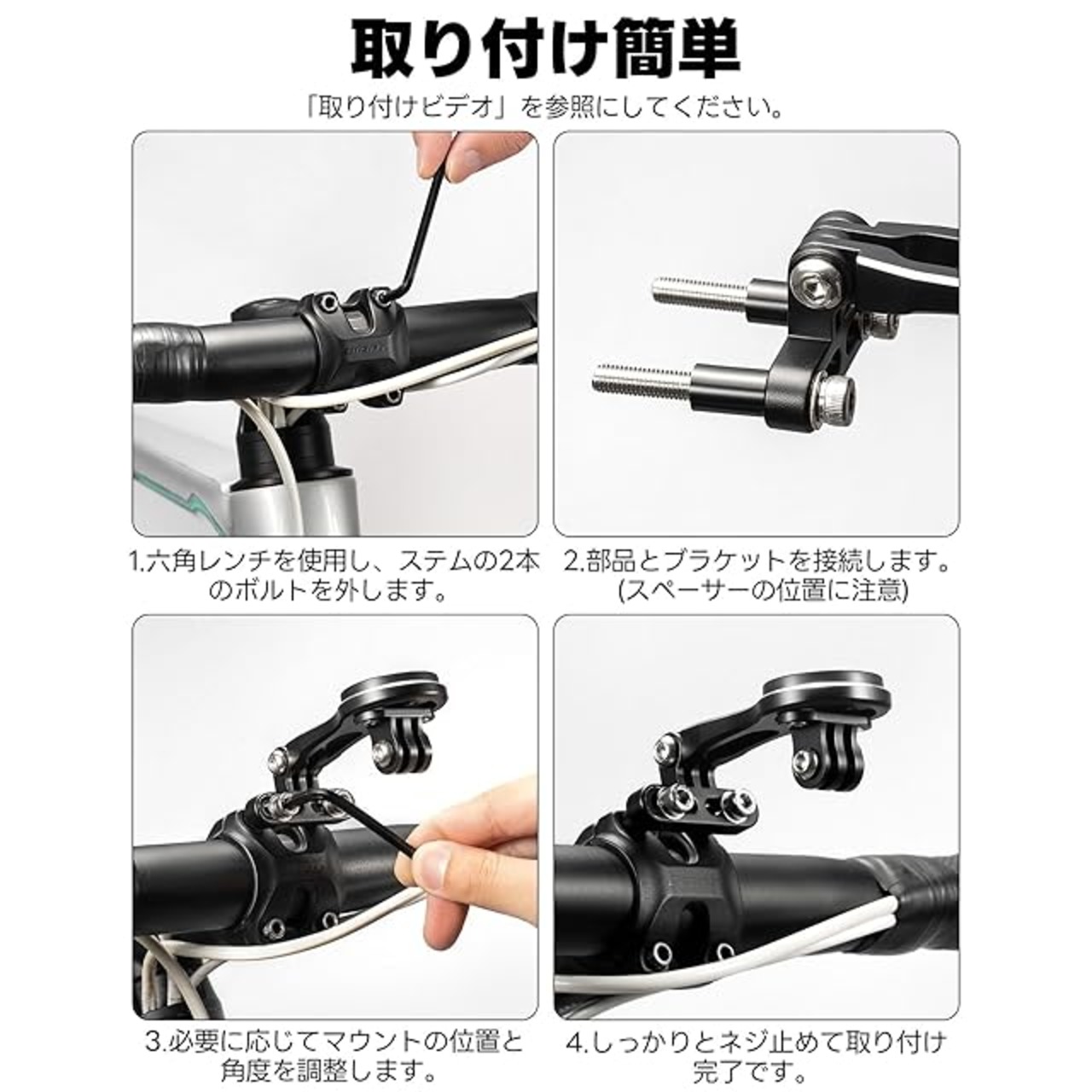 取り付け簡単

「取り付けビデオ」を参照にしてください。

1.六角レンチを使用し、ステムの2本のボルトを外します。

2.部品とブラケットを接続します。(スペーサーの位置に注意)

3.必要に応じてマウントの位置と角度を調整します。

4.しっかりとネジ止めて取り付け完了です。