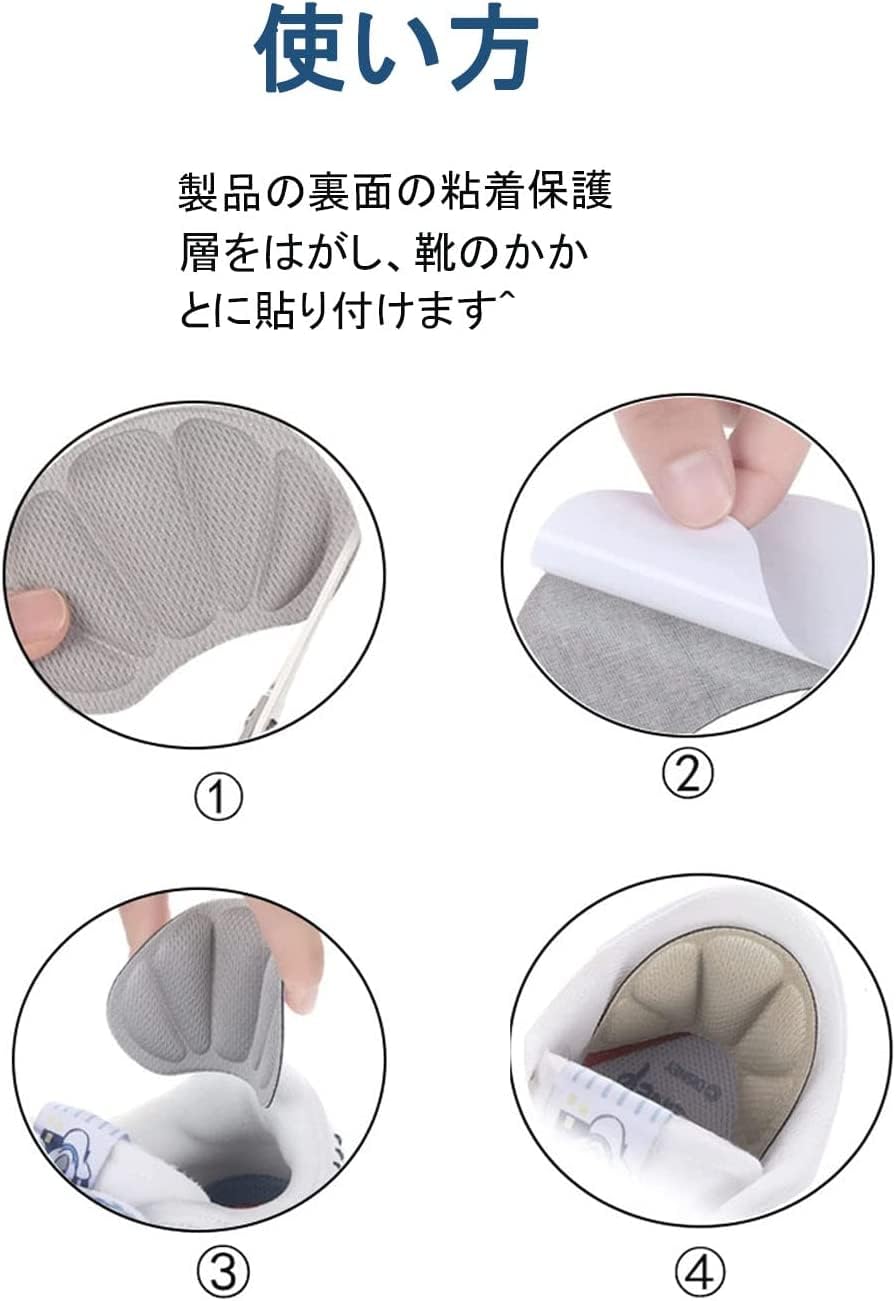 使い方

製品の裏面の粘着保護層をはがし、靴のかかとに貼り付けます^

①

②

③

④