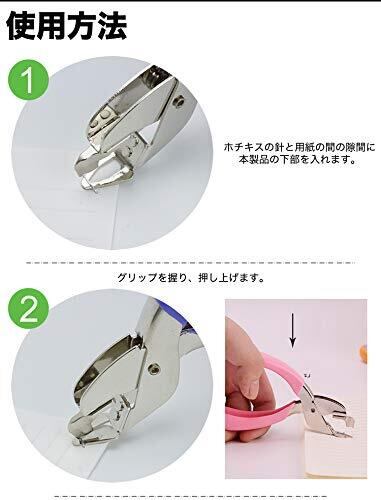 使用方法

1

ホチキスの針と用紙の間の隙間に本製品の下部を入れます。

グリップを握り、押し上げます。

2