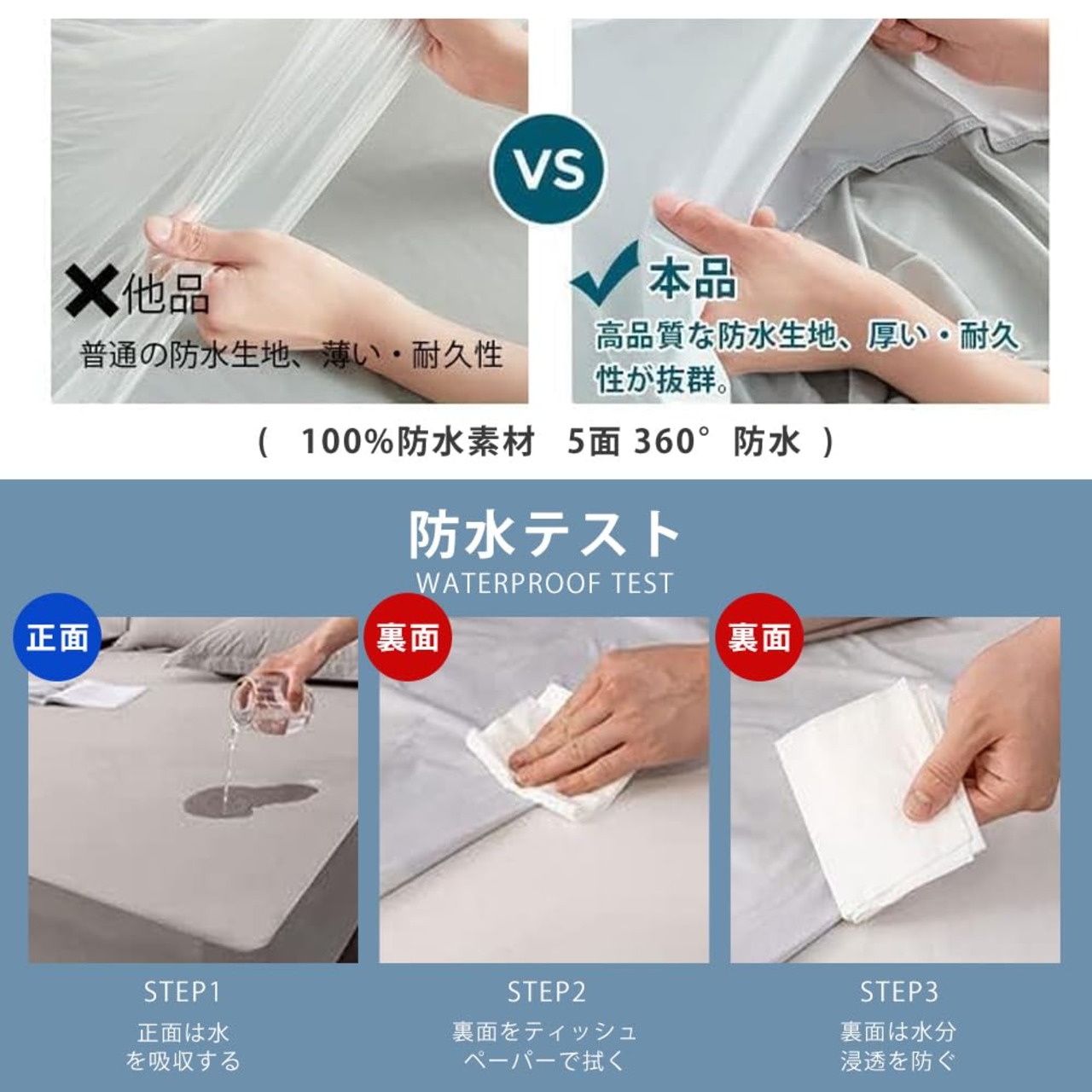 VS

✕他品
普通の防水生地、薄い・耐久性

✓本品
高品質な防水生地、厚い・耐久性が抜群。

（ 100%防水素材 5面 360° 防水 ）

防水テスト
WATERPROOF TEST

正面

裏面

裏面

STEP1
正面は水を吸収する

STEP2
裏面をティッシュペーパーで拭く

STEP3
裏面は水分浸透を防ぐ