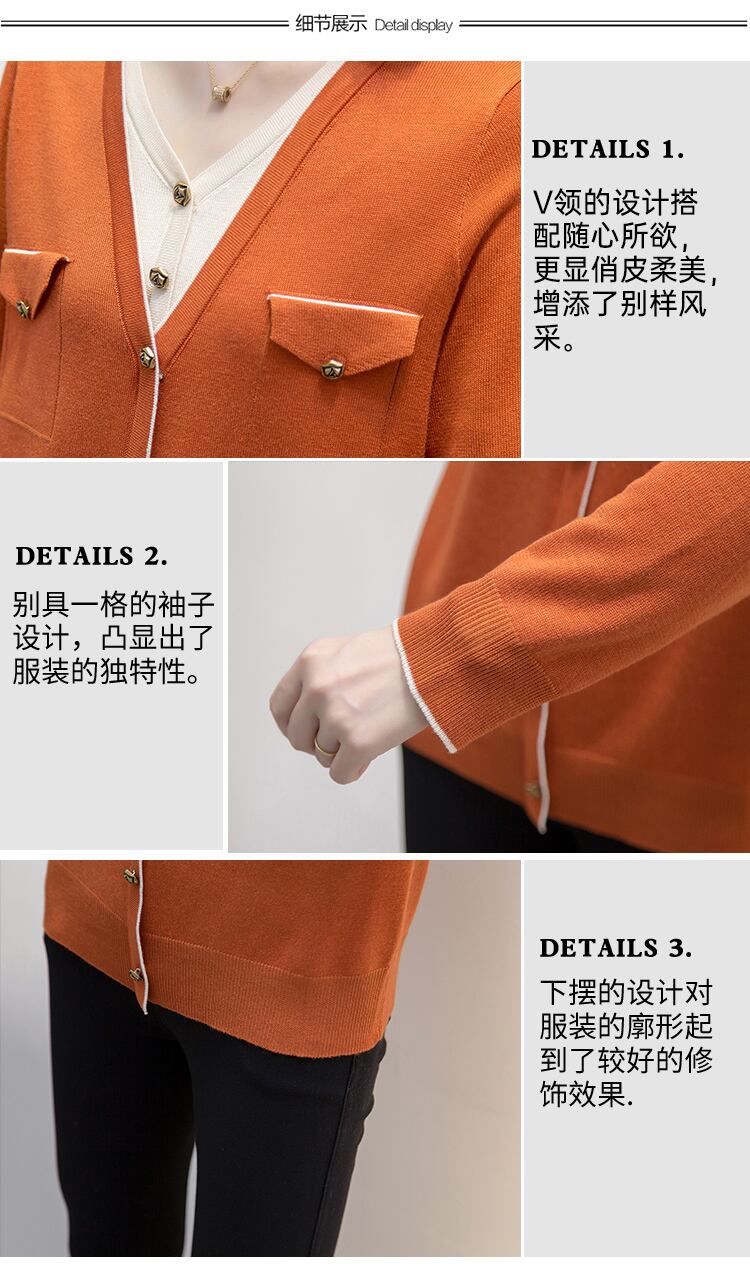 细节展示 Detail display

DETAILS 1.

V领的设计搭配随心所欲，更显俏皮柔美，增添了别样风采。

DETAILS 2.

别具一格的袖子设计，凸显出了服装的独特性。

DETAILS 3.

下摆的设计对服装的廓形起到了较好的修饰效果.