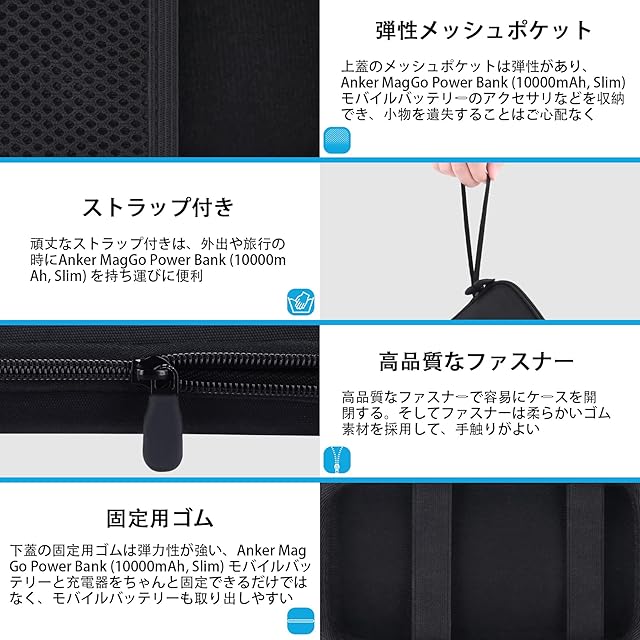 弾性メッシュポケット

上蓋のメッシュポケットは弾性があり、Anker MagGo Power Bank (10000mAh, Slim) モバイルバッテリーのアクセサリなどを収納でき、小物を遺失することはご心配なく

ストラップ付き

頑丈なストラップ付きは、外出や旅行の時にAnker MagGo Power Bank (10000mAh, Slim) を持ち運びに便利

高品質なファスナー

高品質なファスナーで容易にケースを開閉する。そしてファスナーは柔らかいゴム素材を採用して、手触りがよい

固定用ゴム

下蓋の固定用ゴムは弾力性が強い、Anker MagGo Power Bank (10000mAh, Slim) モバイルバッテリーと充電器をちゃんと固定できるだけではなく、モバイルバッテリーも取り出しやすい