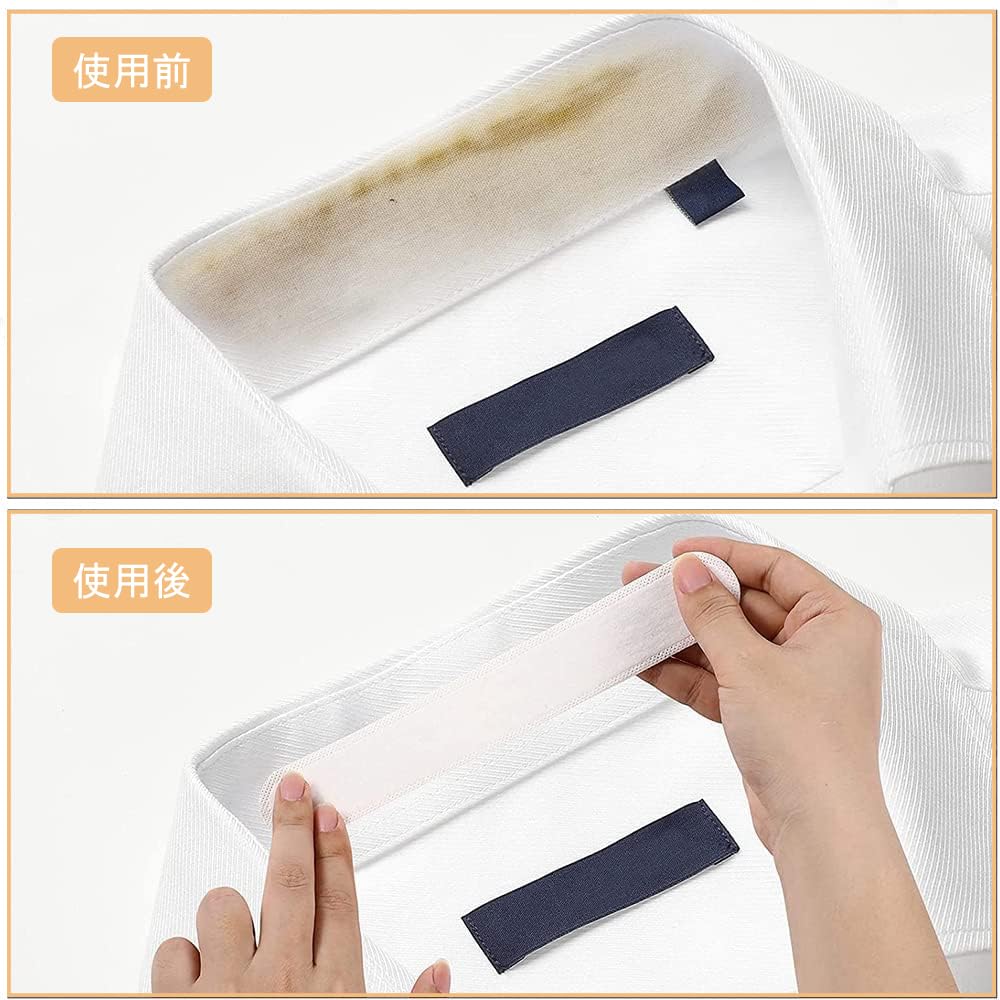 使用前

使用後