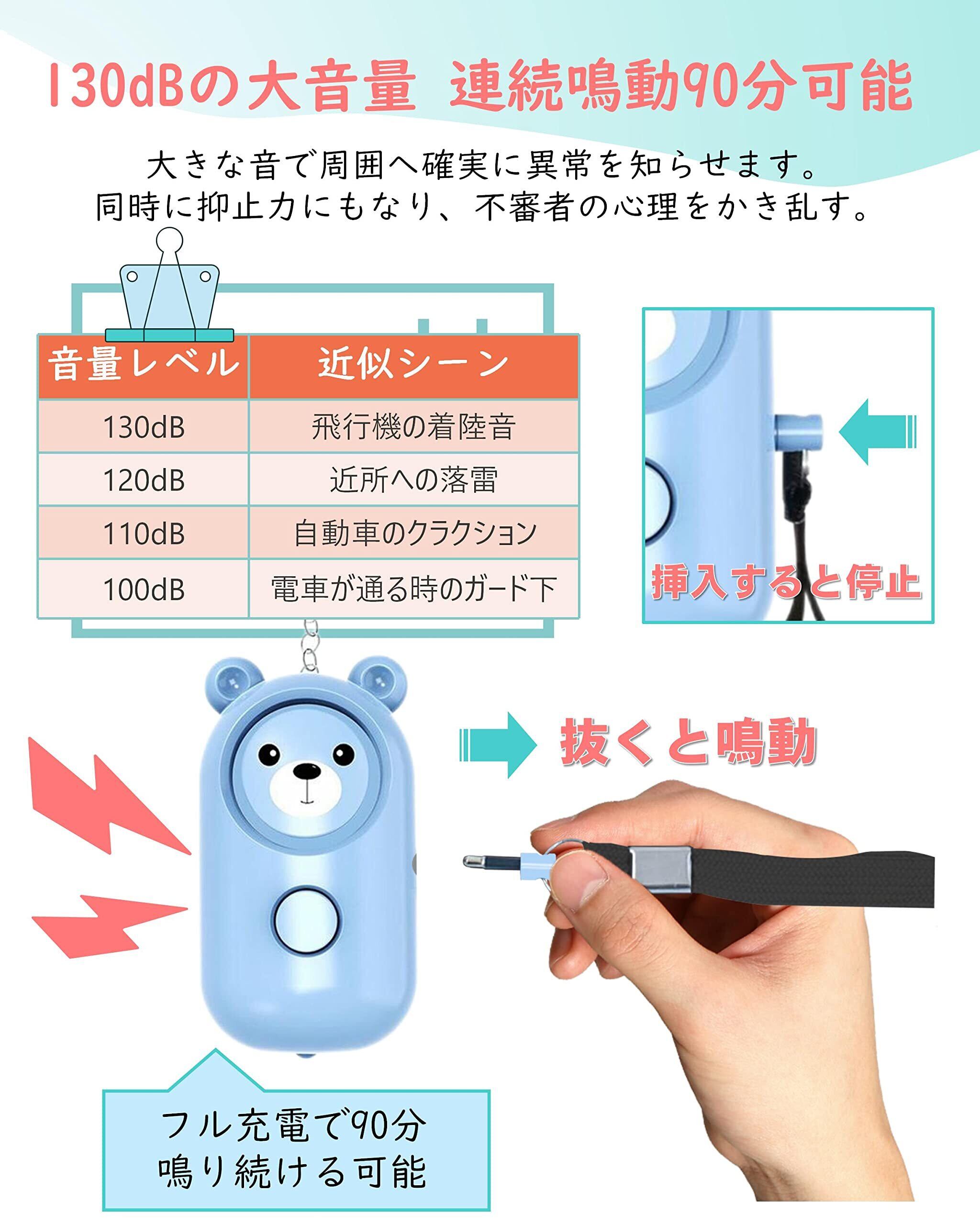 130dBの大音量 連続鳴動90分可能

大きな音で周囲へ確実に異常を知らせます。
同時に抑止力にもなり、不審者の心理をかき乱す。

| 音量レベル | 近似シーン |
|---|---|
| 130dB | 飛行機の着陸音 |
| 120dB | 近所への落雷 |
| 110dB | 自動車のクラクション |
| 100dB | 電車が通る時のガード下 |

挿入すると停止

抜くと鳴動

フル充電で90分
鳴り続ける可能