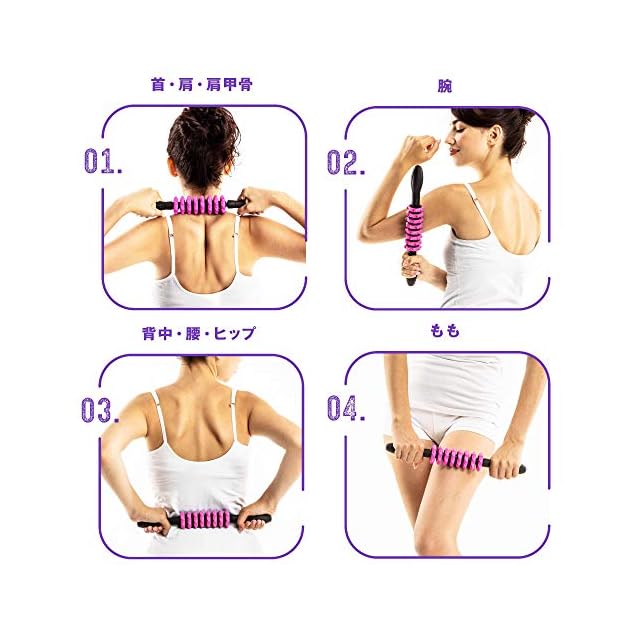 首・肩・肩甲骨

01.

腕

02.

背中・腰・ヒップ

03.

もも

04.