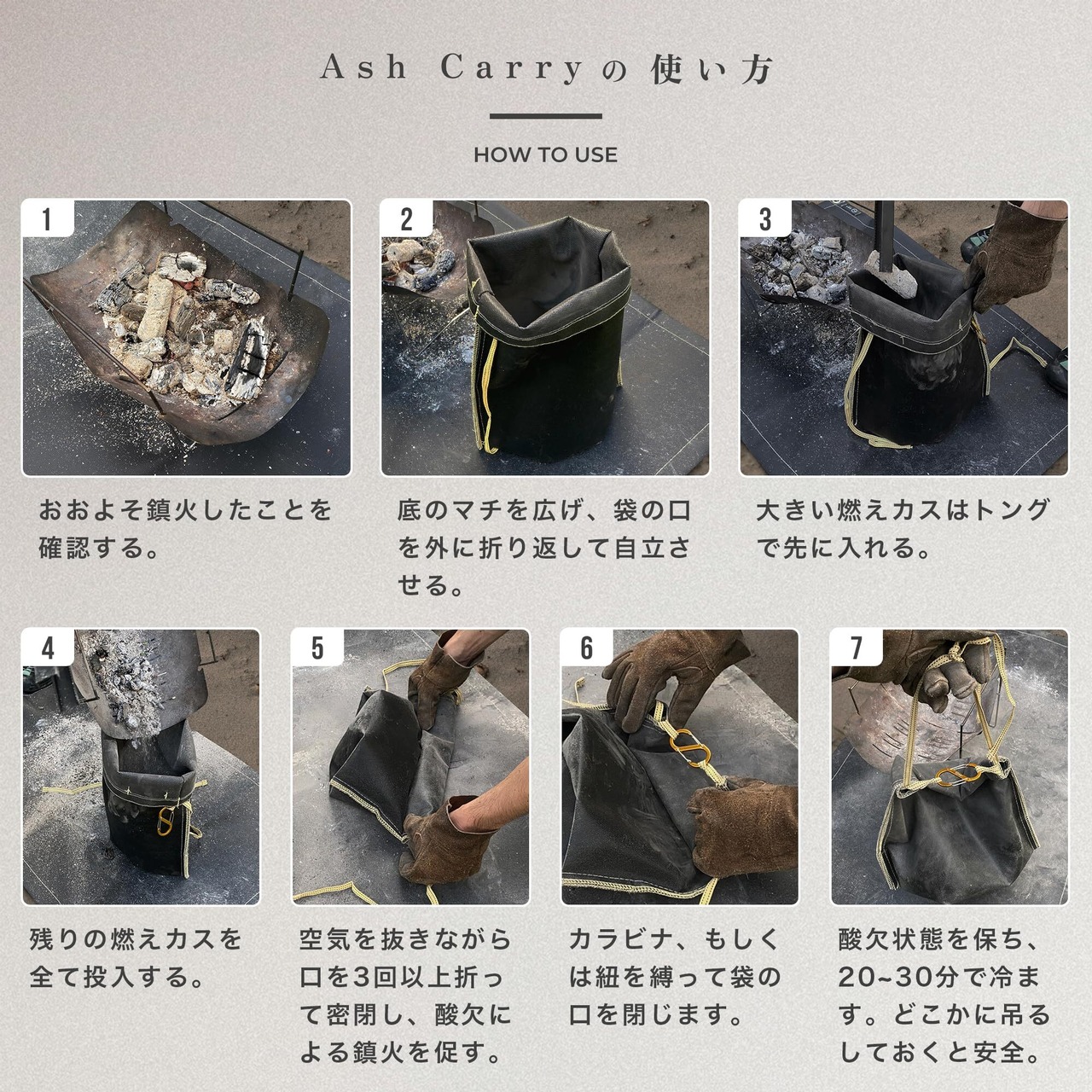 Ash Carryの使い方

HOW TO USE

1

おおよそ鎮火したことを確認する。

2

底のマチを広げ、袋の口を外に折り返して自立させる。

3

大きい燃えカスはトングで先に入れる。

4

残りの燃えカスを全て投入する。

5

空気を抜きながら口を3回以上折って密閉し、酸欠による鎮火を促す。

6

カラビナ、もしくは紐を縛って袋の口を閉じます。

7

酸欠状態を保ち、20~30分で冷ます。どこかに吊るしておくと安全。