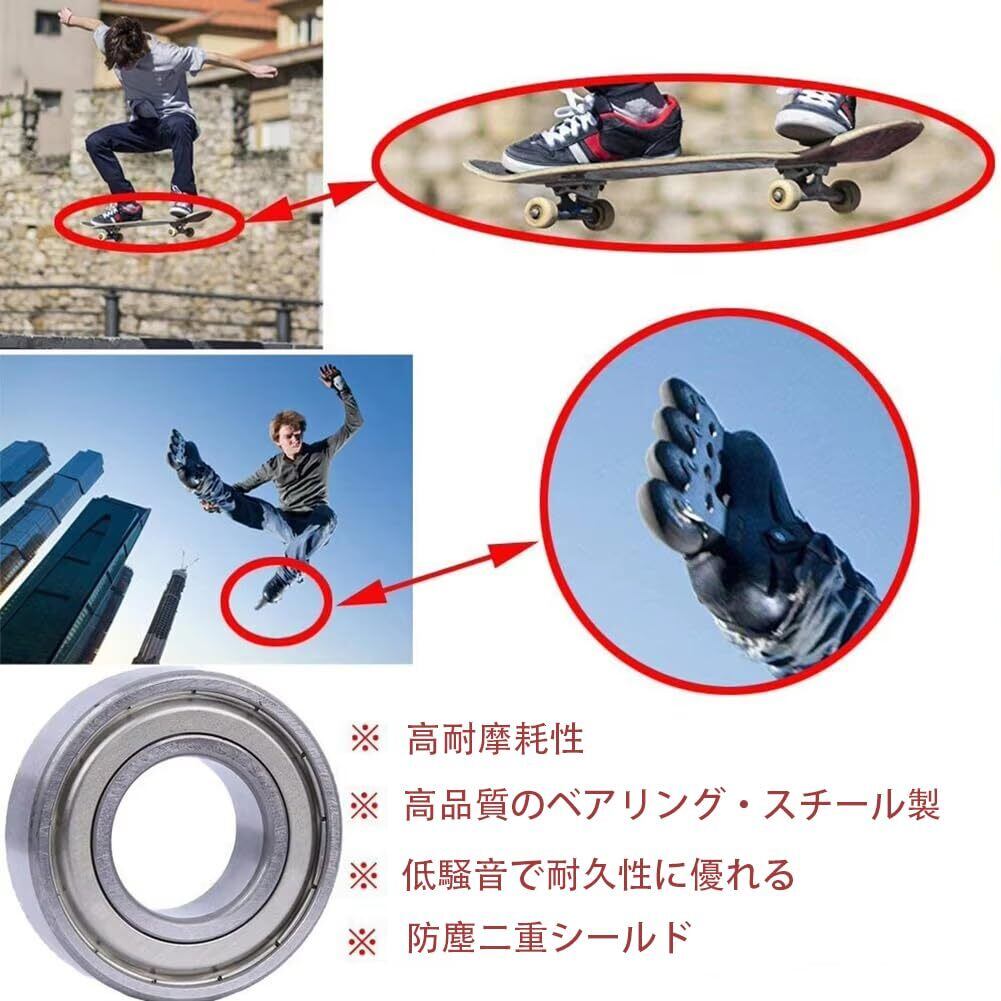 ※ 高耐摩耗性

※ 高品質のベアリング・スチール製

※ 低騒音で耐久性に優れる

※ 防塵二重シールド