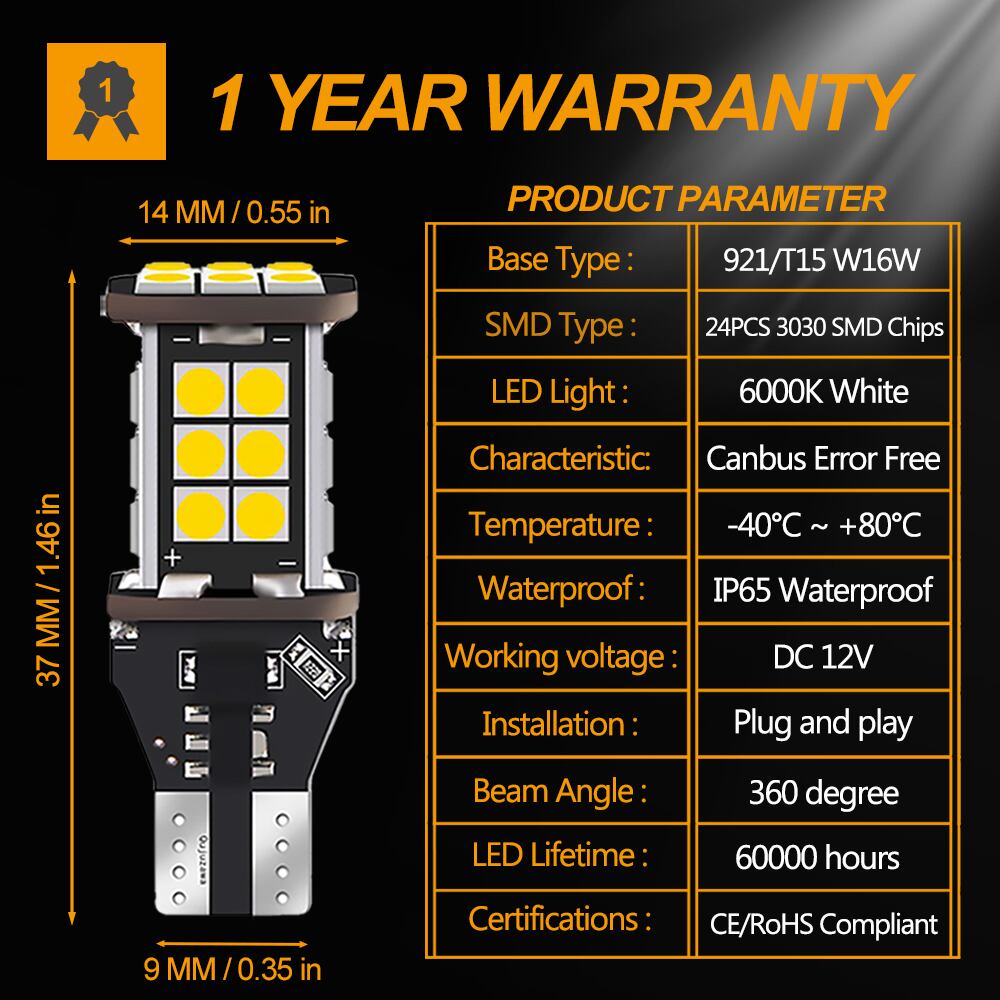 1

1 YEAR WARRANTY

14 MM / 0.55 in

37 MM / 1.46 in

9 MM / 0.35 in

PRODUCT PARAMETER

| Base Type : | 921/T15 W16W |
|---|---|
| SMD Type : | 24PCS 3030 SMD Chips |
| LED Light : | 6000K White |
| Characteristic: | Canbus Error Free |
| Temperature : | -40°C ~ +80°C |
| Waterproof : | IP65 Waterproof |
| Working voltage : | DC 12V |
| Installation : | Plug and play |
| Beam Angle : | 360 degree |
| LED Lifetime : | 60000 hours |
| Certifications : | CE/RoHS Compliant |