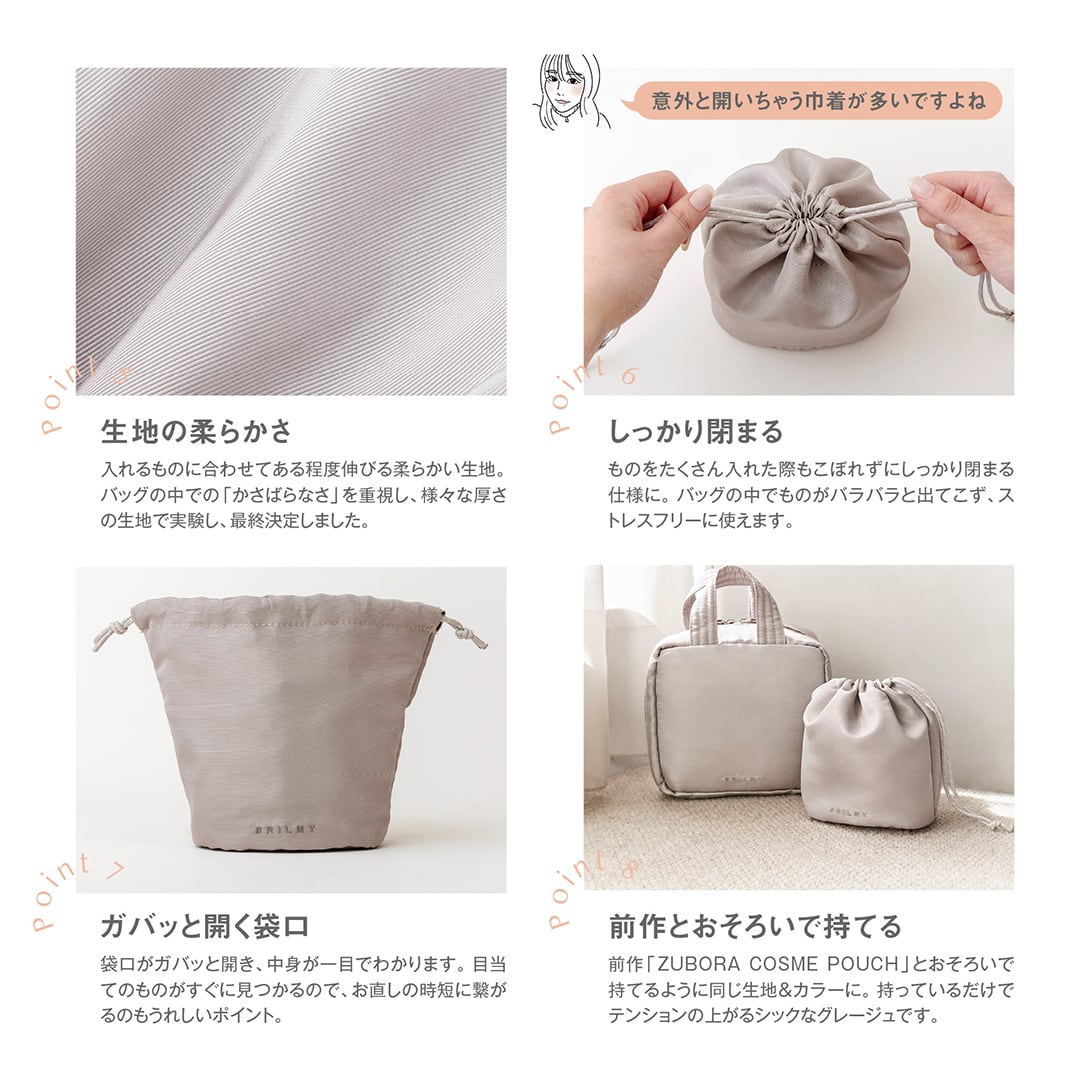 Point 5

生地の柔らかさ

入れるものに合わせてある程度伸びる柔らかい生地。バッグの中での「かさばらなさ」を重視し、様々な厚さの生地で実験し、最終決定しました。

意外と開いちゃう巾着が多いですよね

Point 6

しっかり閉まる

ものをたくさん入れた際もこぼれずにしっかり閉まる仕様に。バッグの中でものがバラバラと出てこず、ストレスフリーに使えます。

BRILMY

Point 7

ガバッと開く袋口

袋口がガバッと開き、中身が一目でわかります。目当てのものがすぐに見つかるので、お直しの時短に繋がるのもうれしいポイント。

BRILMY

BRILMY

Point 8

前作とおそろいで持てる

前作「ZUBORA COSME POUCH」とおそろいで持てるように同じ生地&カラーに。持っているだけでテンションの上がるシックなグレージュです。