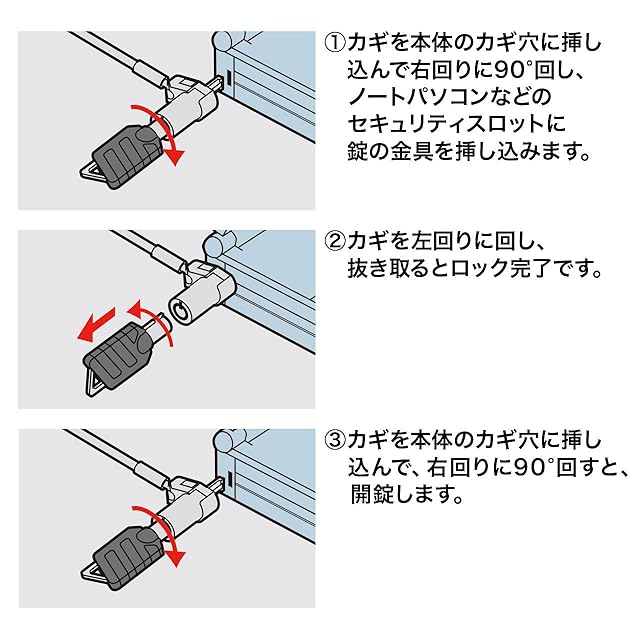 ①カギを本体のカギ穴に挿し込んで右回りに90°回し、ノートパソコンなどのセキュリティスロットに錠の金具を挿し込みます。

②カギを左回りに回し、抜き取るとロック完了です。

③カギを本体のカギ穴に挿し込んで、右回りに90°回すと、開錠します。