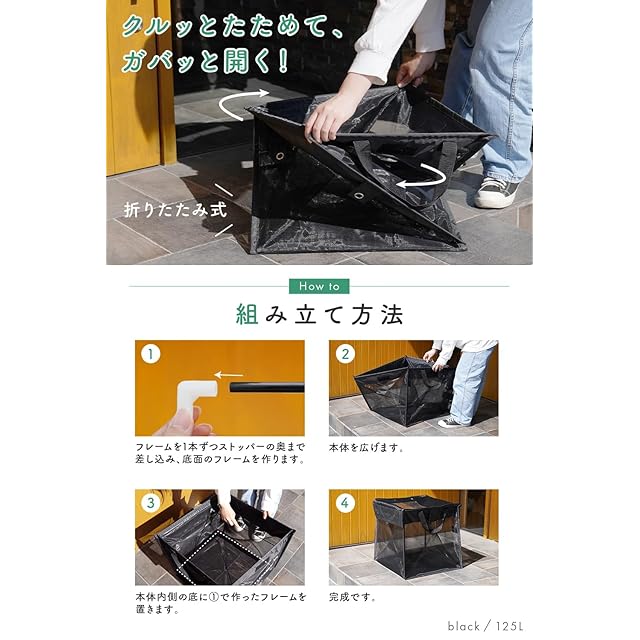 クルッとたためて、
ガバッと開く!

折りたたみ式

How to

組み立て方法

1

フレームを1本ずつストッパーの奥まで差し込み、底面のフレームを作ります。

2

本体を広げます。

3

本体内側の底に①で作ったフレームを置きます。

4

完成です。

black / 125L