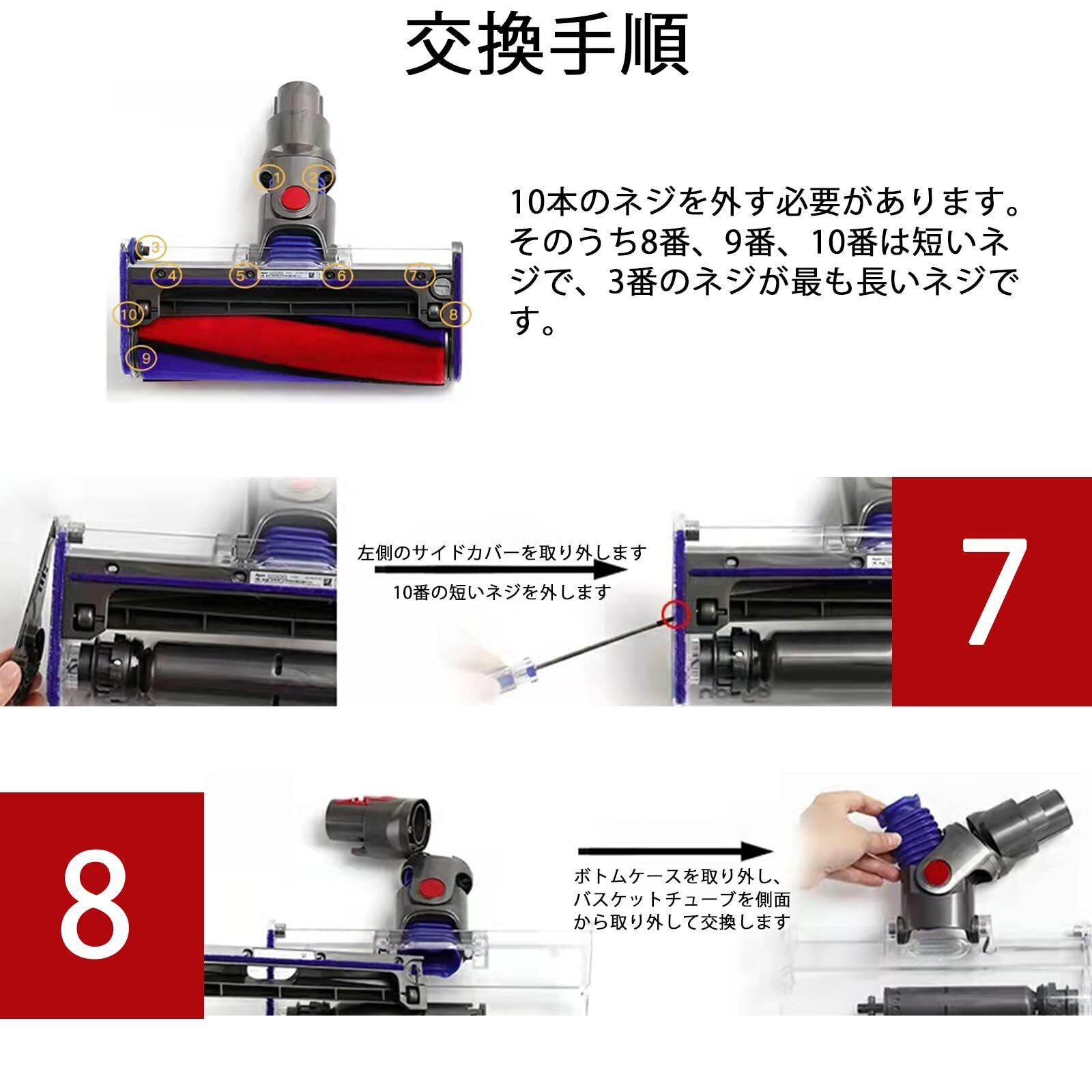 交換手順

1
2
3
4
5
6
7
10
8
9

10本のネジを外す必要があります。そのうち8番、9番、10番は短いネジで、3番のネジが最も長いネジです。

左側のサイドカバーを取り外します

10番の短いネジを外します

7

8

ボトムケースを取り外し、バスケットチューブを側面から取り外して交換します