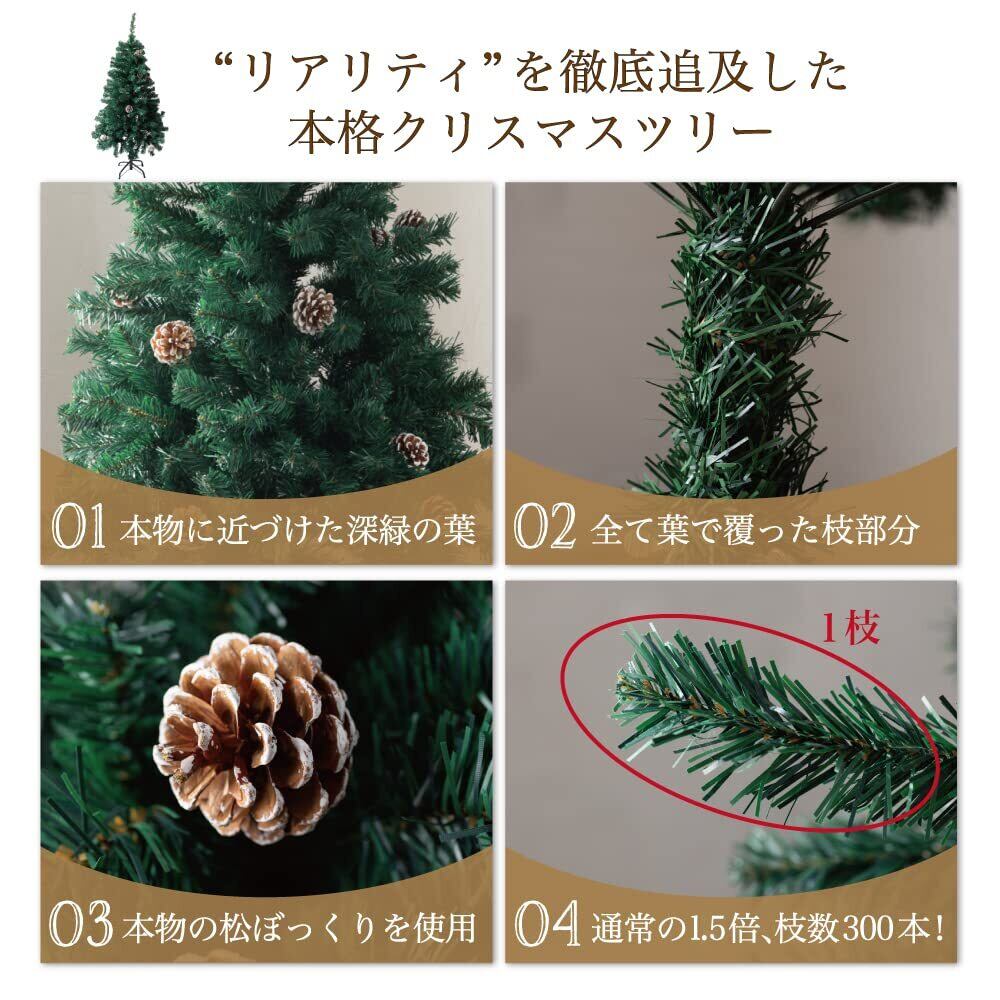 “リアリティ”を徹底追及した
本格クリスマスツリー

01 本物に近づけた深緑の葉

02 全て葉で覆った枝部分

03 本物の松ぼっくりを使用

1枝

04 通常の1.5倍、枝数300本！