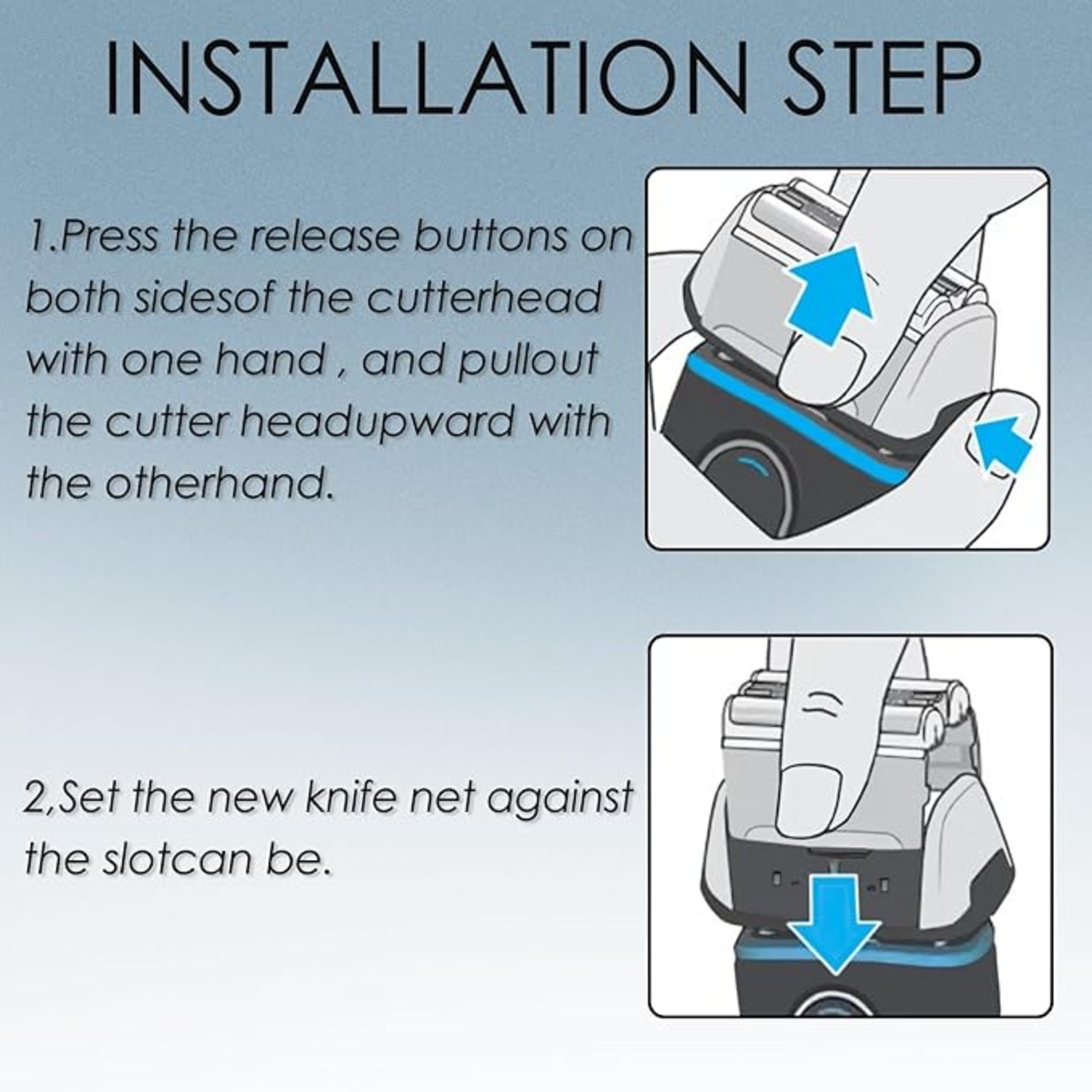 INSTALLATION STEP

1.Press the release buttons on both sidesof the cutterhead with one hand , and pullout the cutter headupward with the otherhand.

2,Set the new knife net against the slotcan be.