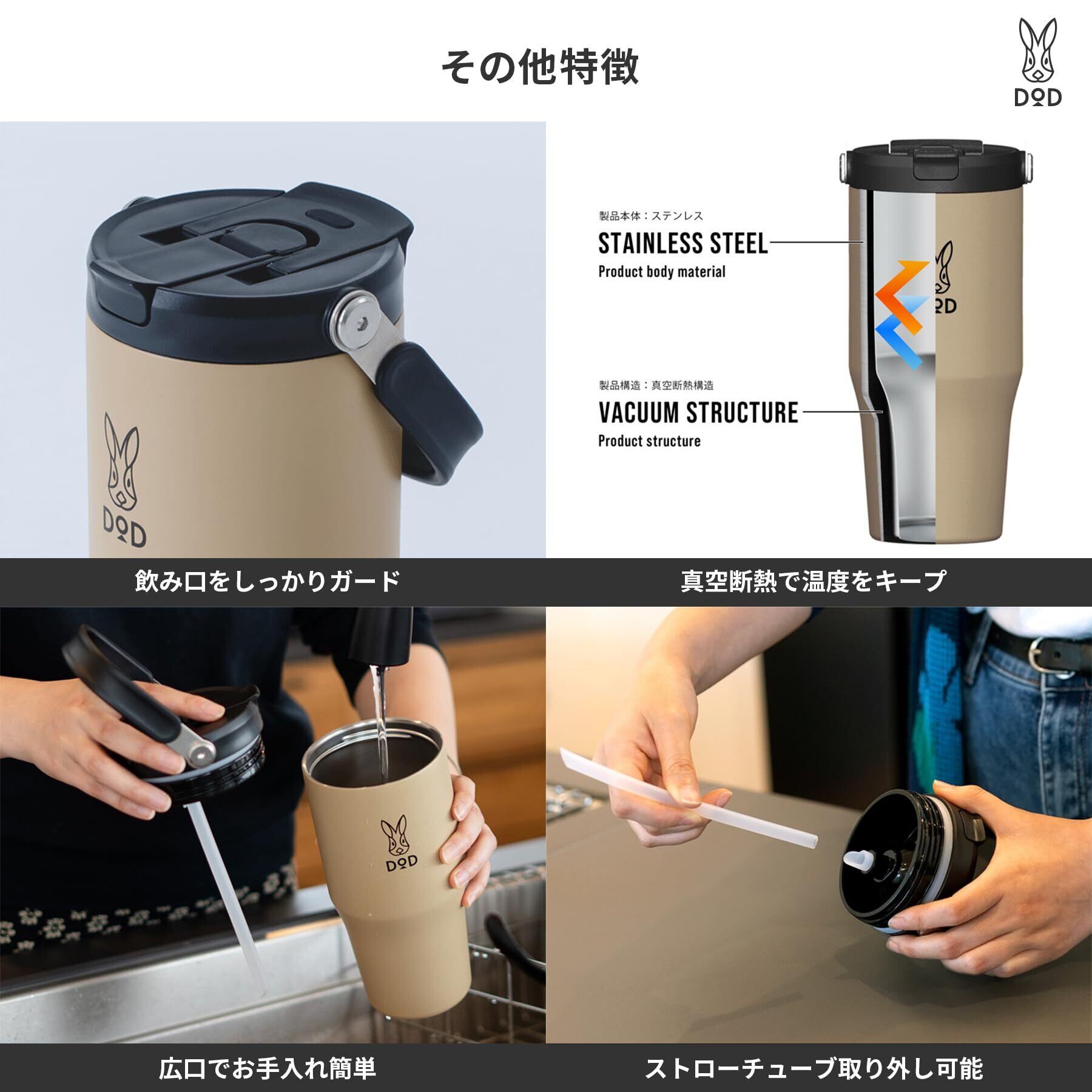 その他特徴

DOD

DOD

製品本体：ステンレス
STAINLESS STEEL
Product body material

製品構造：真空断熱構造
VACUUM STRUCTURE
Product structure

DOD

飲み口をしっかりガード

真空断熱で温度をキープ

DOD

広口でお手入れ簡単

ストローチューブ取り外し可能