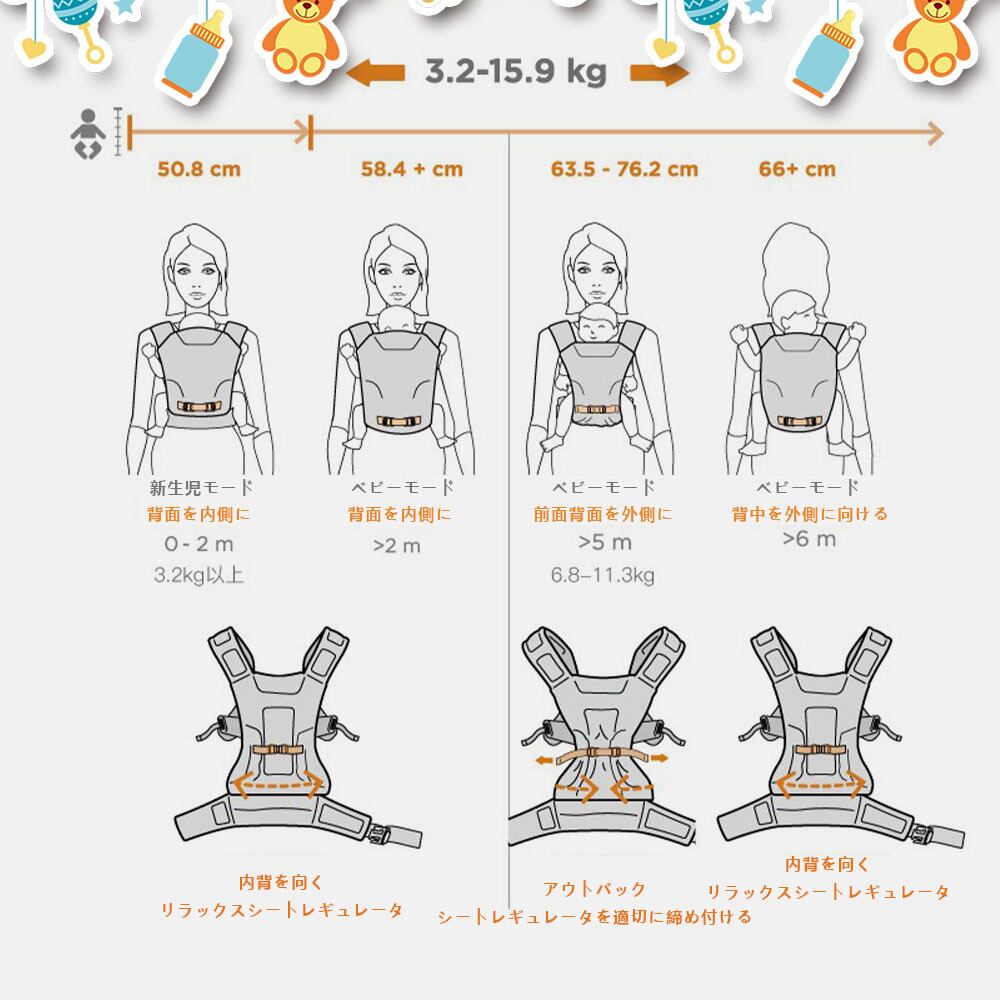 3.2-15.9 kg

50.8 cm

58.4 + cm

63.5 - 76.2 cm

66+ cm

新生児モード
背面を内側に
0 - 2 m
3.2kg以上

ベビーモード
背面を内側に
>2 m

ベビーモード
前面背面を外側に
>5 m
6.8–11.3kg

ベビーモード
背中を外側に向ける
>6 m

内背を向く
リラックスシートレギュレータ

アウトバック
シートレギュレータを適切に締め付ける

内背を向く
リラックスシートレギュレータ