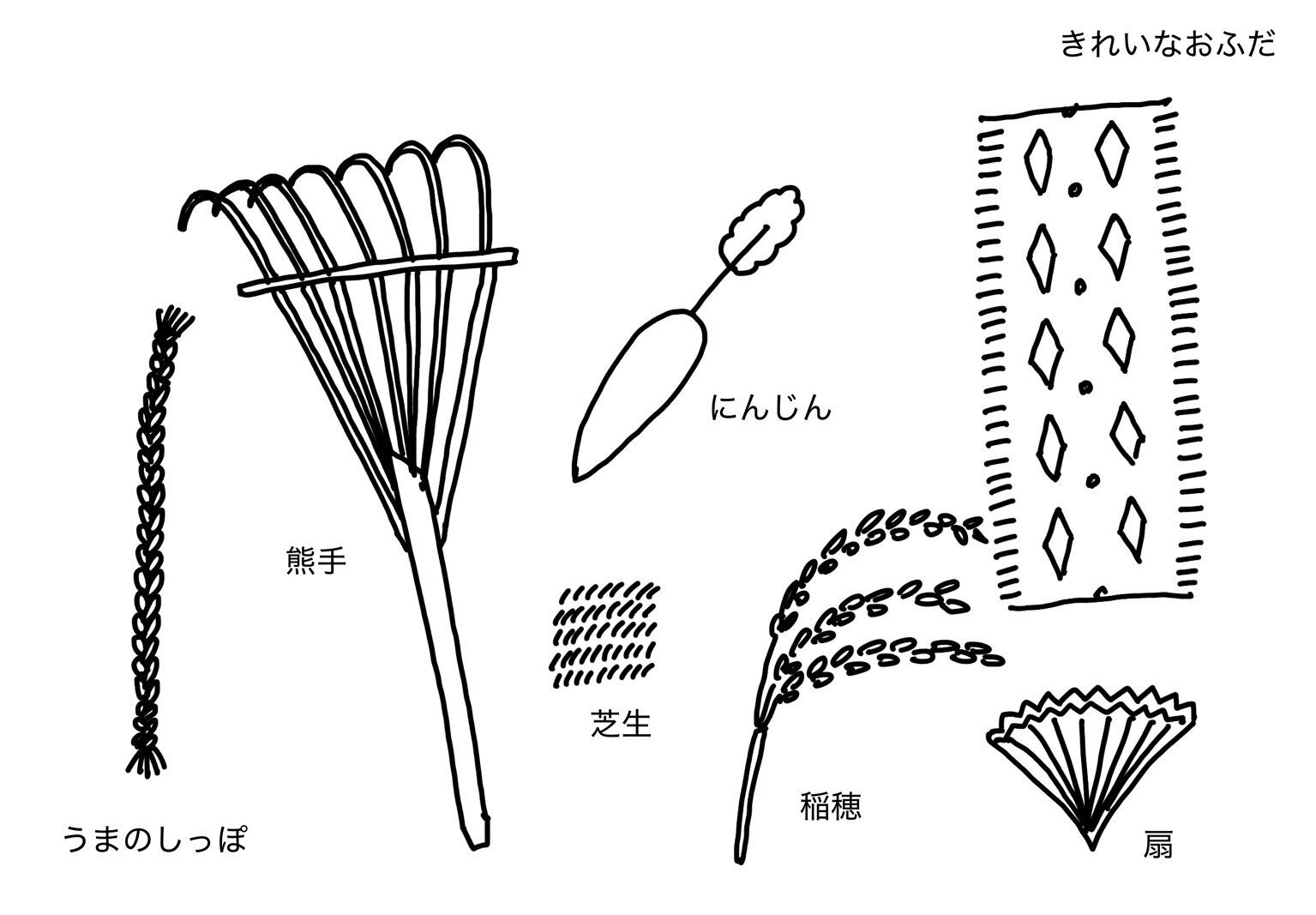 きれいなおふだ

にんじん

熊手

芝生

稲穂

うまのしっぽ

扇