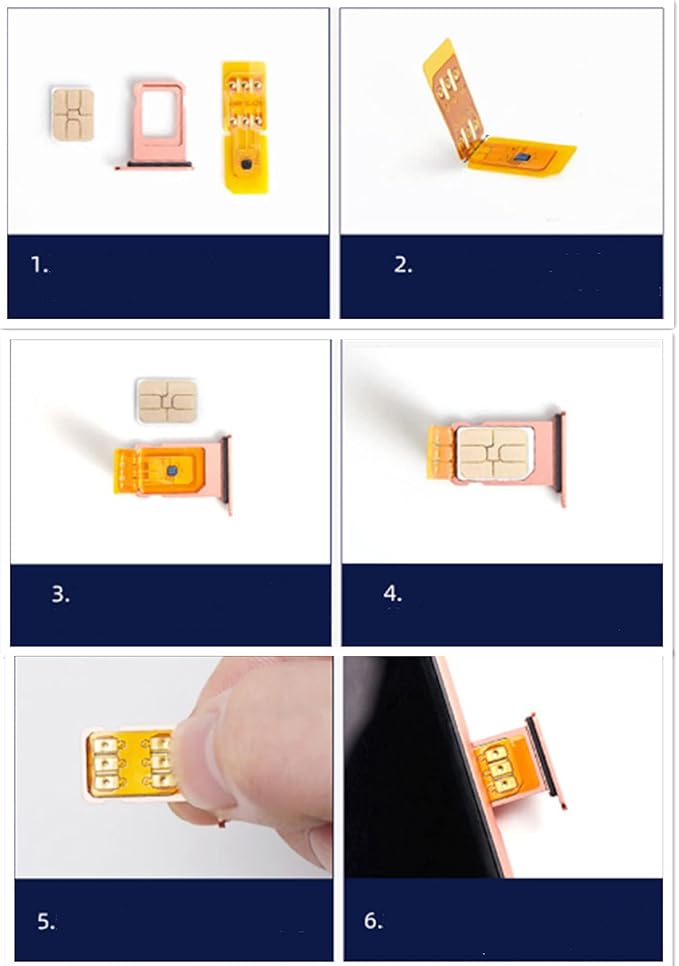 1.

2.

3.

4.

5.

6.