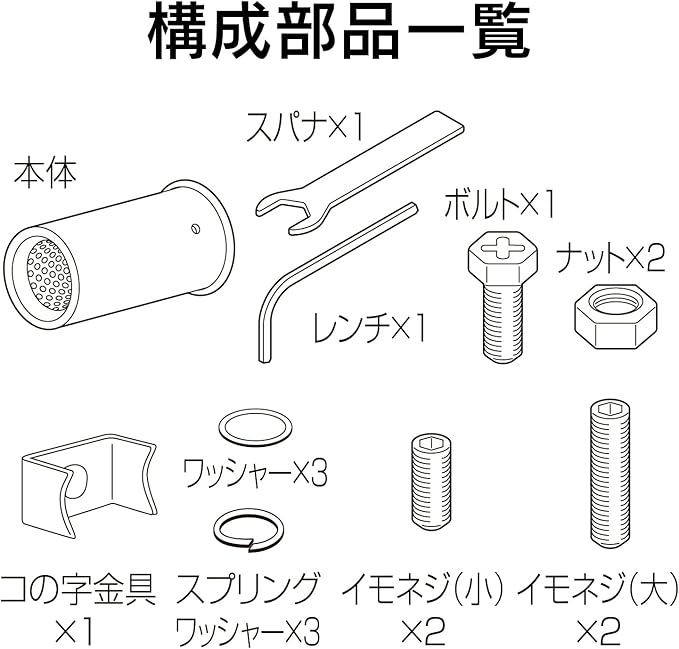 構成部品一覧

本体

スパナ×1

ボルト×1

ナット×2

レンチ×1

ワッシャー×3

コの字金具 ×1

スプリング ワッシャー×3

イモネジ(小) ×2

イモネジ(大) ×2