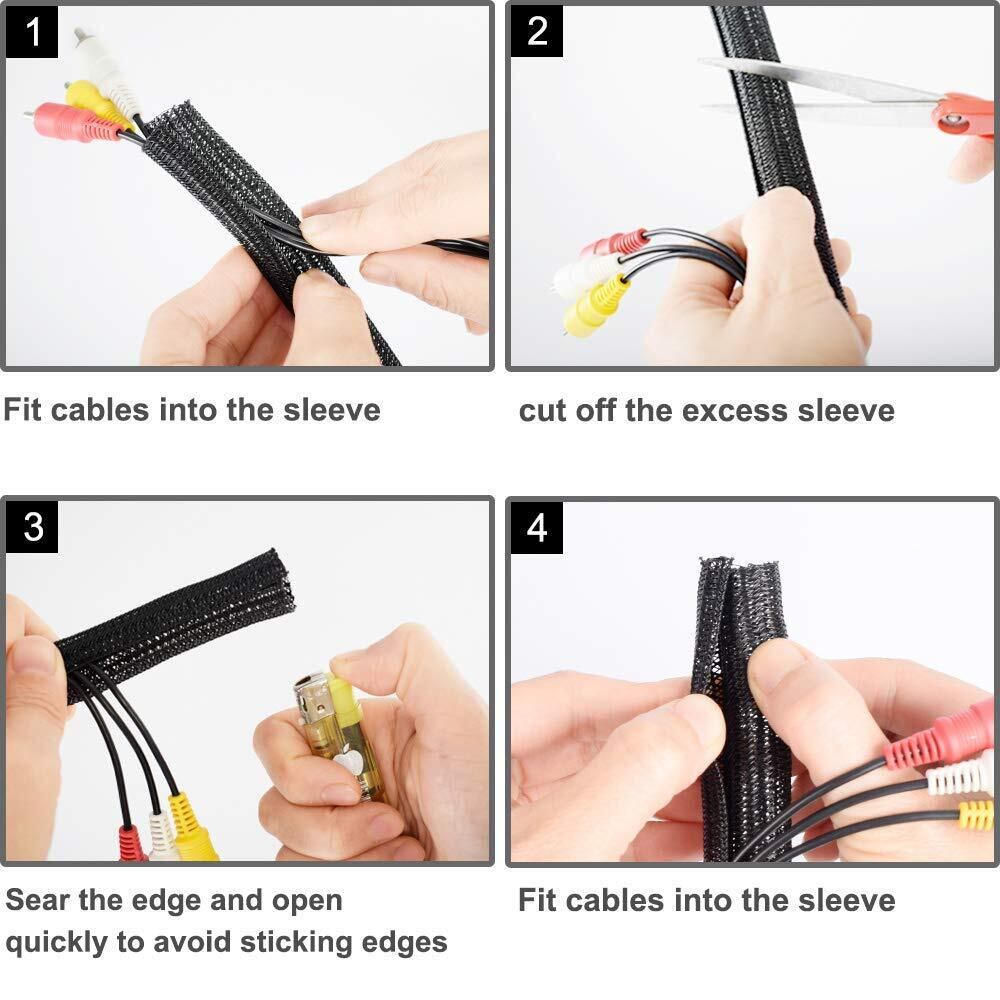 1

Fit cables into the sleeve

2

cut off the excess sleeve

3

Sear the edge and open quickly to avoid sticking edges

4

Fit cables into the sleeve