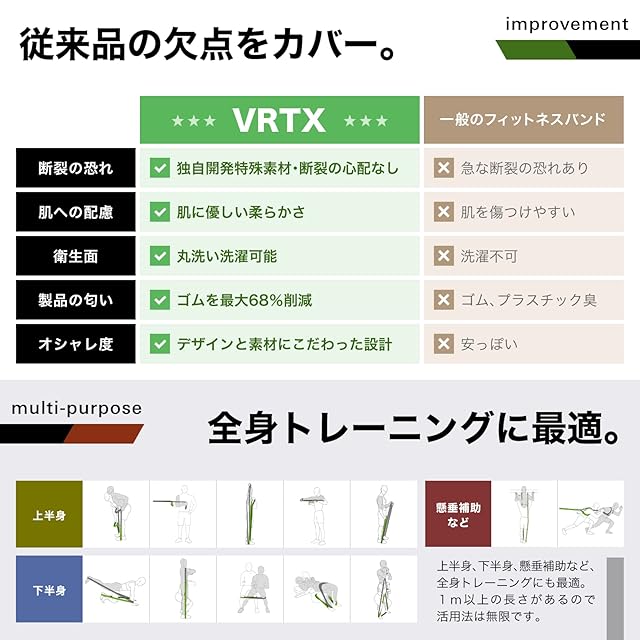 従来品の欠点をカバー。

improvement

| | ★★★ VRTX ★★★ | 一般のフィットネスバンド |
|---|---|---|
| 断裂の恐れ | 独自開発特殊素材・断裂の心配なし | 急な断裂の恐れあり |
| 肌への配慮 | 肌に優しい柔らかさ | 肌を傷つけやすい |
| 衛生面 | 丸洗い洗濯可能 | 洗濯不可 |
| 製品の匂い | ゴムを最大68%削減 | ゴム、プラスチック臭 |
| オシャレ度 | デザインと素材にこだわった設計 | 安っぽい |

multi-purpose

全身トレーニングに最適。

上半身

懸垂補助など

下半身

上半身、下半身、懸垂補助など、全身トレーニングにも最適。1m以上の長さがあるので活用法は無限です。