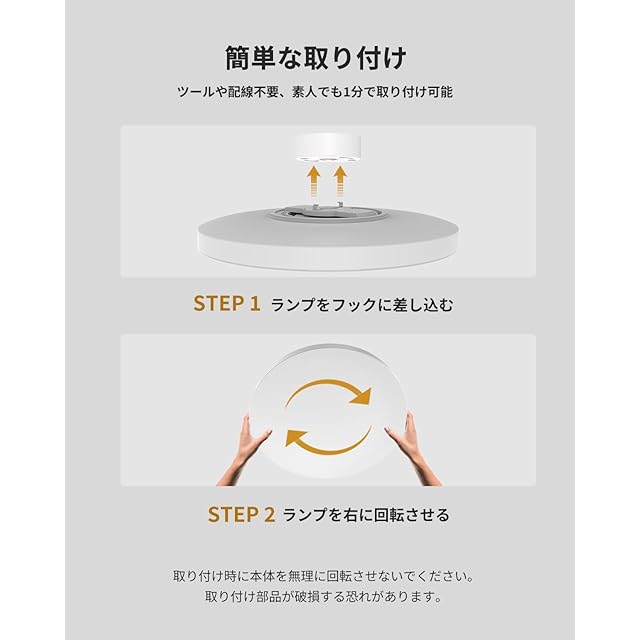 簡単な取り付け

ツールや配線不要、素人でも1分で取り付け可能

STEP 1 ランプをフックに差し込む

STEP 2 ランプを右に回転させる

取り付け時に本体を無理に回転させないでください。
取り付け部品が破損する恐れがあります。