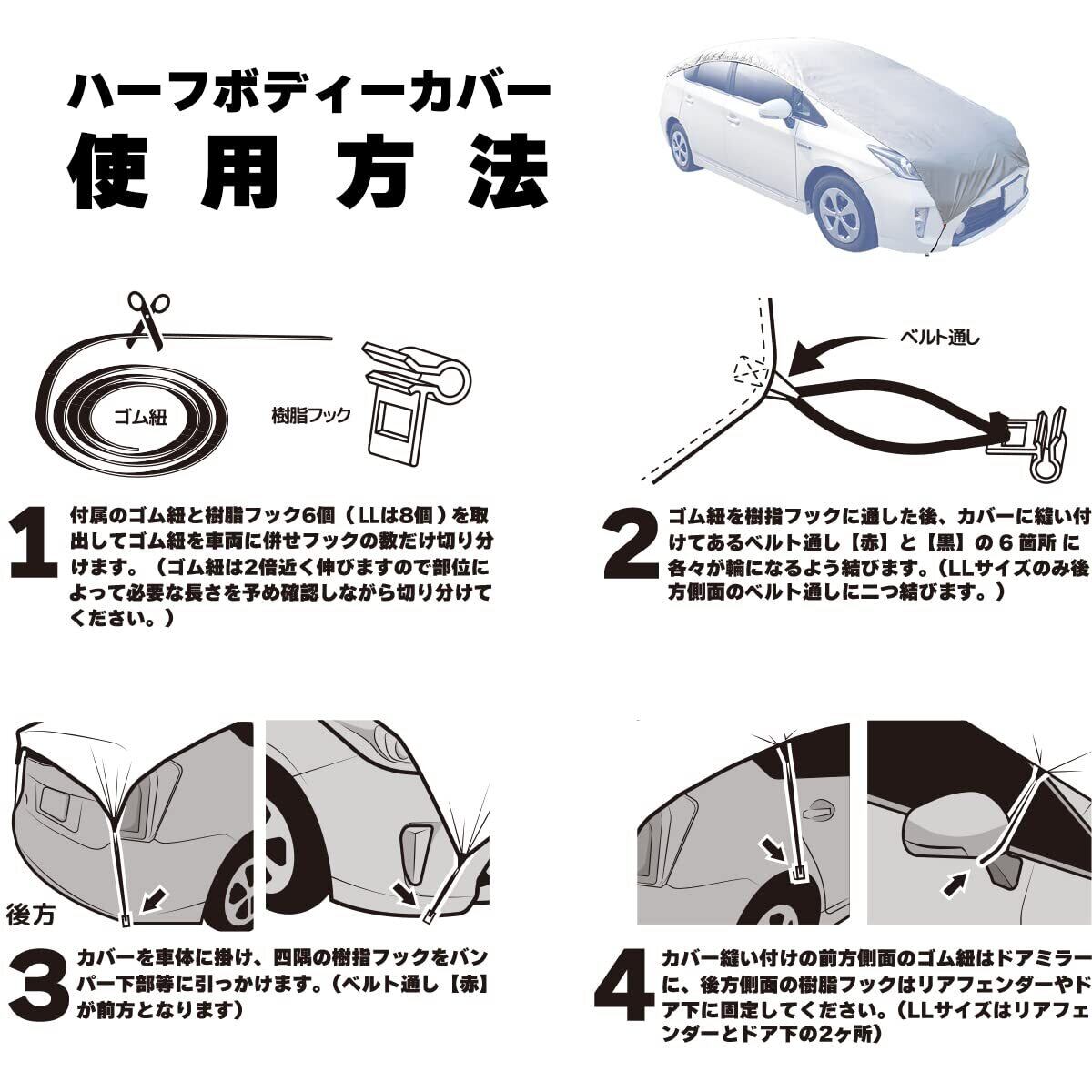 ハーフボディーカバー
使用方法

ゴム紐

樹脂フック

1 付属のゴム紐と樹脂フック6個（LLは8個）を取出してゴム紐を車両に併せフックの数だけ切り分けます。（ゴム紐は2倍近く伸びますので部位によって必要な長さを予め確認しながら切り分けてください。）

ベルト通し

2 ゴム紐を樹指フックに通した後、カバーに縫い付けてあるベルト通し【赤】と【黒】の６箇所に各々が輪になるよう結びます。(LLサイズのみ後方側面のベルト通しに二つ結びます。）

後方

3 カバーを車体に掛け、四隅の樹指フックをバンパー下部等に引っかけます。(ベルト通し【赤】が前方となります)

4 カバー縫い付けの前方側面のゴム紐はドアミラーに、後方側面の樹脂フックはリアフェンダーやドア下に固定してください。（LLサイズはリアフェンダーとドア下の2ヶ所）