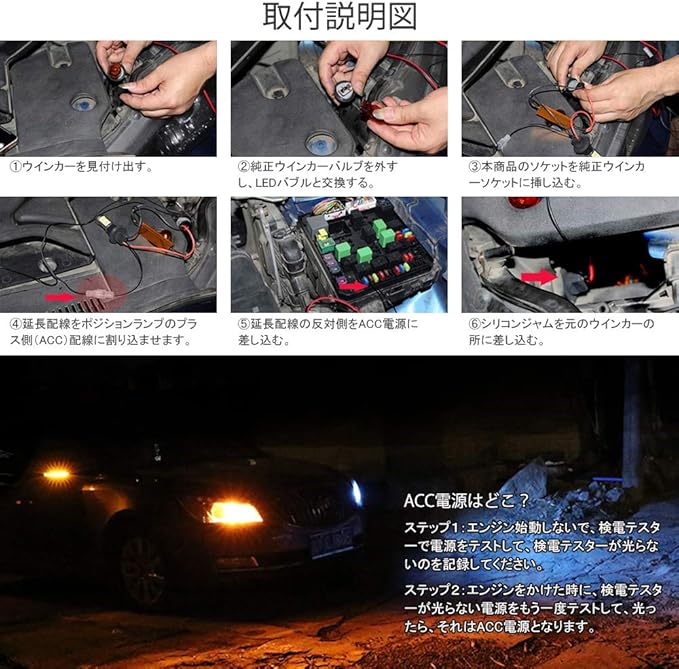 取付説明図

①ウインカーを見付け出す。

②純正ウインカーバルブを外すし、LEDバブルと交換する。

③本商品のソケットを純正ウインカーソケットに挿し込む。

④延長配線をポジションランプのプラス側（ACC）配線に割り込ませます。

⑤延長配線の反対側をACC電源に差し込む。

⑥シリコンジャムを元のウインカーの所に差し込む。

ACC電源はどこ？

ステップ1：エンジン始動しないで、検電テスターで電源をテストして、検電テスターが光らないのを記録してください。

ステップ2：エンジンをかけた時に、検電テスターが光らない電源をもう一度テストして、光ったら、それはACC電源となります。