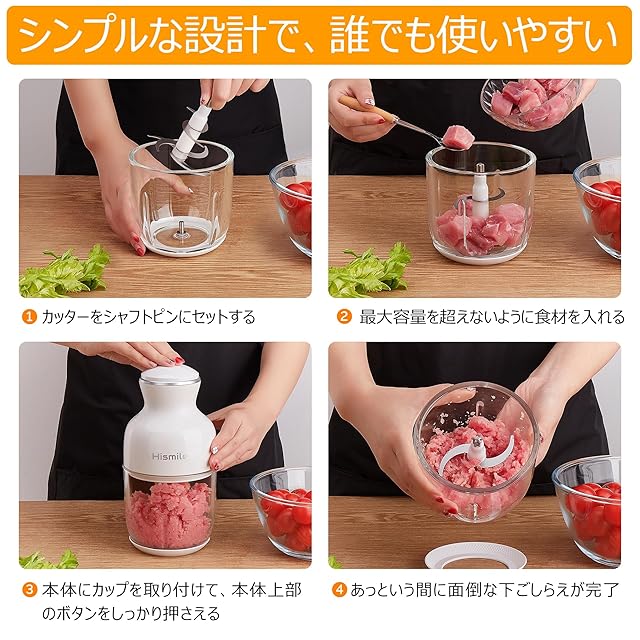 シンプルな設計で、誰でも使いやすい

1 カッターをシャフトピンにセットする

2 最大容量を超えないように食材を入れる

Hismile

3 本体にカップを取り付けて、本体上部のボタンをしっかり押さえる

4 あっという間に面倒な下ごしらえが完了