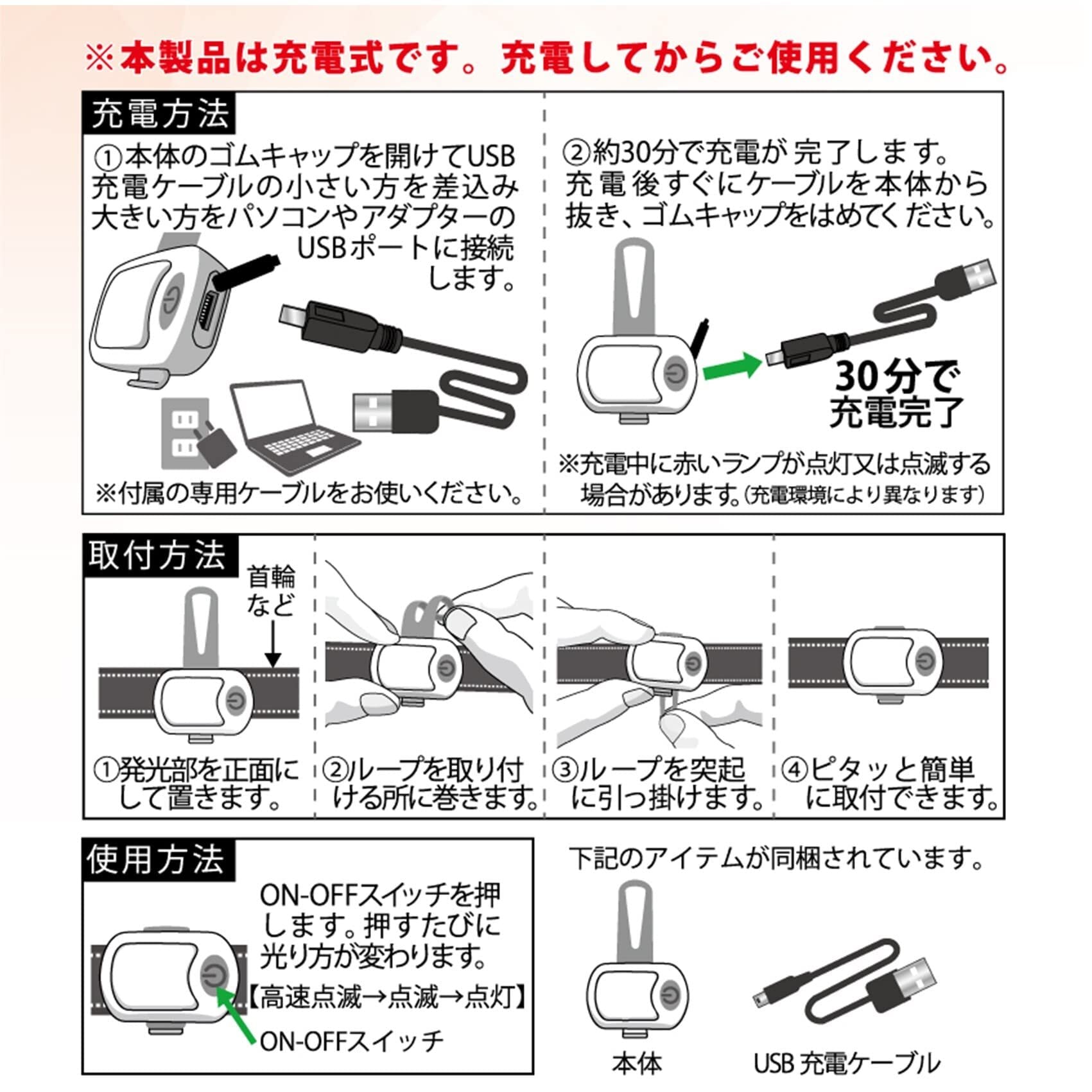 ※本製品は充電式です。充電してからご使用ください。

充電方法

①本体のゴムキャップを開けてUSB充電ケーブルの小さい方を差込み大きい方をパソコンやアダプターのUSBポートに接続します。

※付属の専用ケーブルをお使いください。

②約30分で充電が完了します。充電後すぐにケーブルを本体から抜き、ゴムキャップをはめてください。

30分で充電完了

※充電中に赤いランプが点灯又は点滅する場合があります。(充電環境により異なります)

取付方法

首輪など

①発光部を正面にして置きます。

②ループを取り付ける所に巻きます。

③ループを突起に引っ掛けます。

④ピタッと簡単に取付できます。

使用方法

ON-OFFスイッチを押します。押すたびに光り方が変わります。
【高速点滅→点滅→点灯】

ON-OFFスイッチ

下記のアイテムが同梱されています。

本体

USB 充電ケーブル