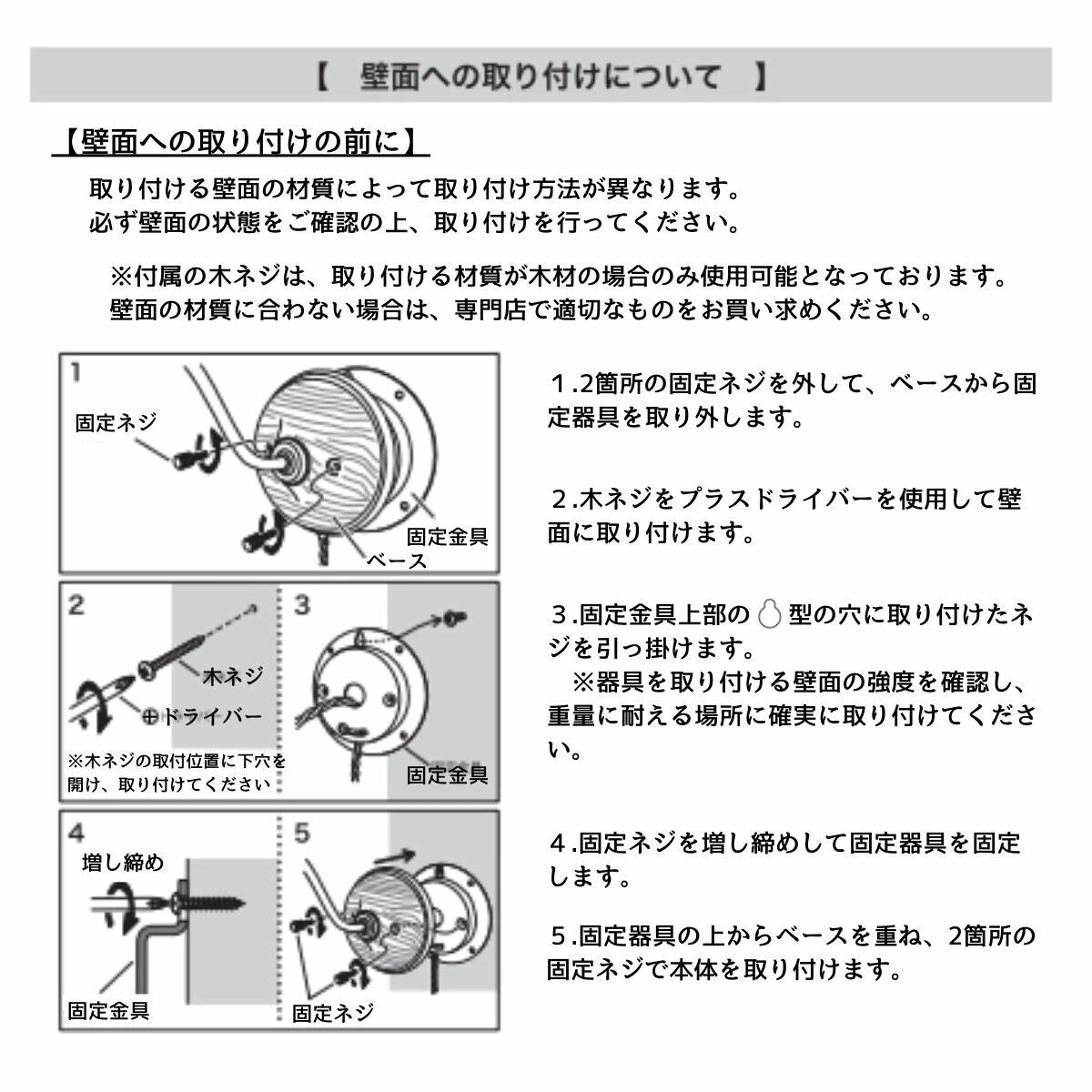 【　壁面への取り付けについて　】

【壁面への取り付けの前に】

取り付ける壁面の材質によって取り付け方法が異なります。
必ず壁面の状態をご確認の上、取り付けを行ってください。

※付属の木ネジは、取り付ける材質が木材の場合のみ使用可能となっております。
壁面の材質に合わない場合は、専門店で適切なものをお買い求めください。

1

固定ネジ

固定金具

ベース

2

木ネジ

⊕ドライバー

※木ネジの取付位置に下穴を開け、取り付けてください

3

固定金具

4

増し締め

固定金具

5

固定ネジ

１.2箇所の固定ネジを外して、ベースから固定器具を取り外します。

２.木ネジをプラスドライバーを使用して壁面に取り付けます。

３.固定金具上部の 型の穴に取り付けたネジを引っ掛けます。
　※器具を取り付ける壁面の強度を確認し、重量に耐える場所に確実に取り付けてください。

４.固定ネジを増し締めして固定器具を固定します。

５.固定器具の上からベースを重ね、2箇所の固定ネジで本体を取り付けます。