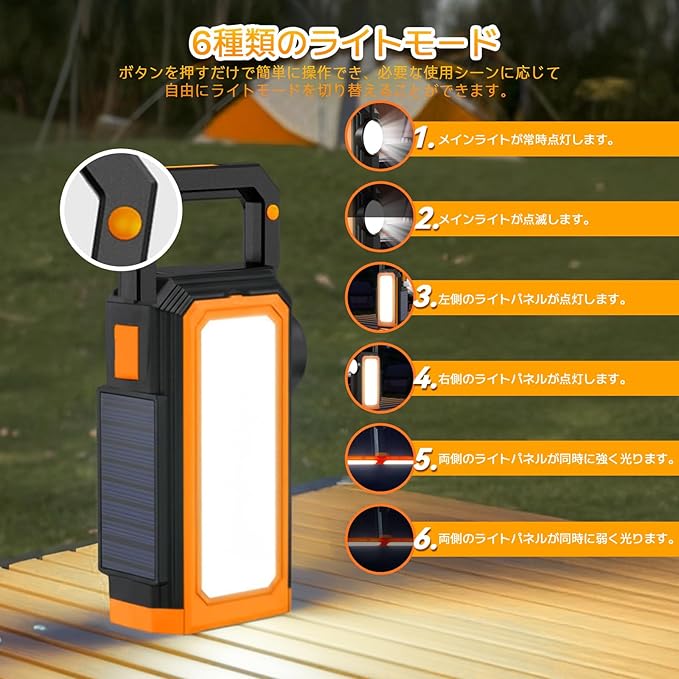 6種類のライトモード

ボタンを押すだけで簡単に操作でき、必要な使用シーンに応じて自由にライトモードを切り替えることができます。

1. メインライトが常時点灯します。

2. メインライトが点滅します。

3. 左側のライトパネルが点灯します。

4. 右側のライトパネルが点灯します。

5. 両側のライトパネルが同時に強く光ります。

6. 両側のライトパネルが同時に弱く光ります。