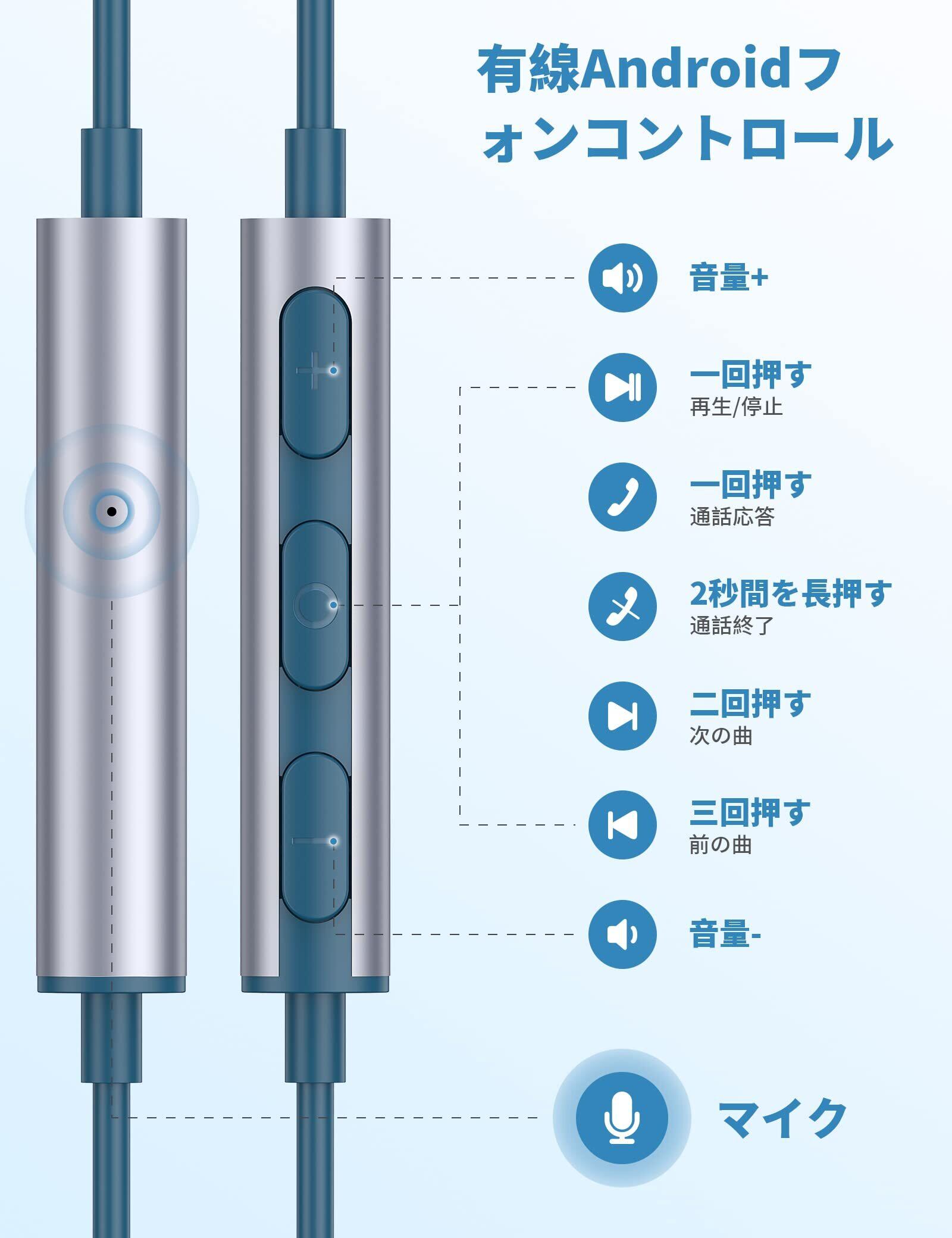 有線Androidフォンコントロール

音量+

一回押す
再生/停止

一回押す
通話応答

2秒間を長押す
通話終了

二回押す
次の曲

三回押す
前の曲

音量-

マイク