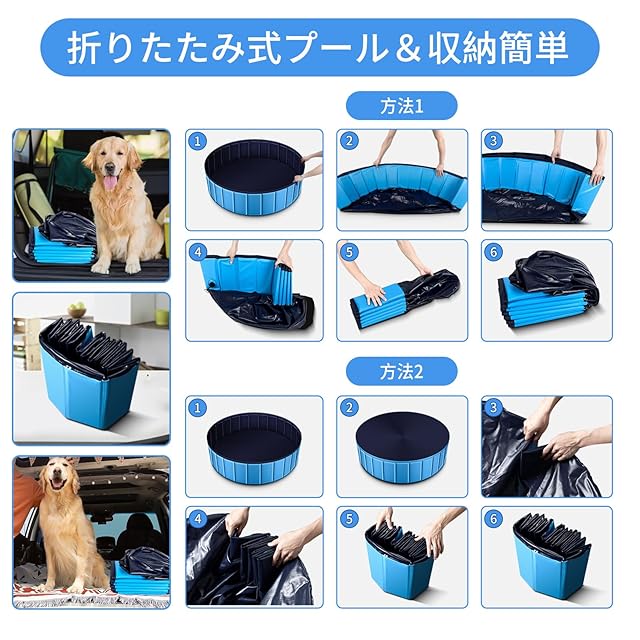 折りたたみ式プール＆収納簡単

方法1

1

2

3

4

5

6

方法2

1

2

3

4

5

6