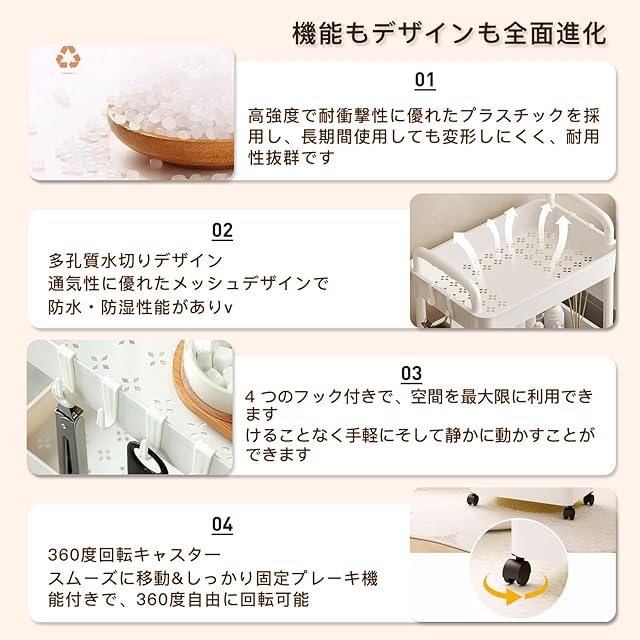 機能もデザインも全面進化

01

高強度で耐衝撃性に優れたプラスチックを採用し、長期間使用しても変形しにくく、耐用性抜群です

02

多孔質水切りデザイン
通気性に優れたメッシュデザインで
防水・防湿性能がありv

03

4つのフック付きで、空間を最大限に利用できます
けることなく手軽にそして静かに動かすことができます

04

360度回転キャスター
スムーズに移動&しっかり固定プレーキ機能付きで、360度自由に回転可能