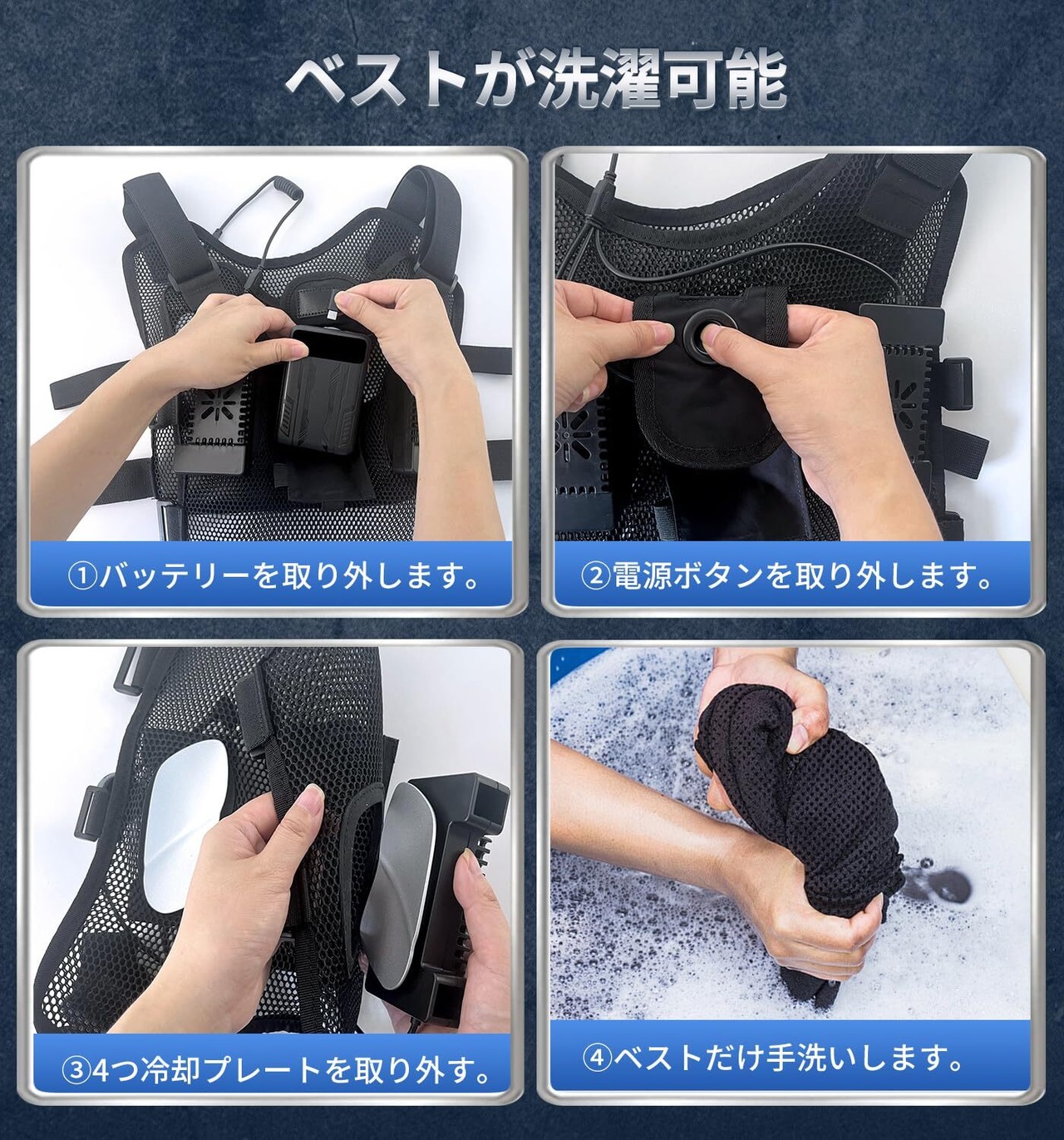 ベストが洗濯可能

①バッテリーを取り外します。

②電源ボタンを取り外します。

③4つ冷却プレートを取り外す。

④ベストだけ手洗いします。