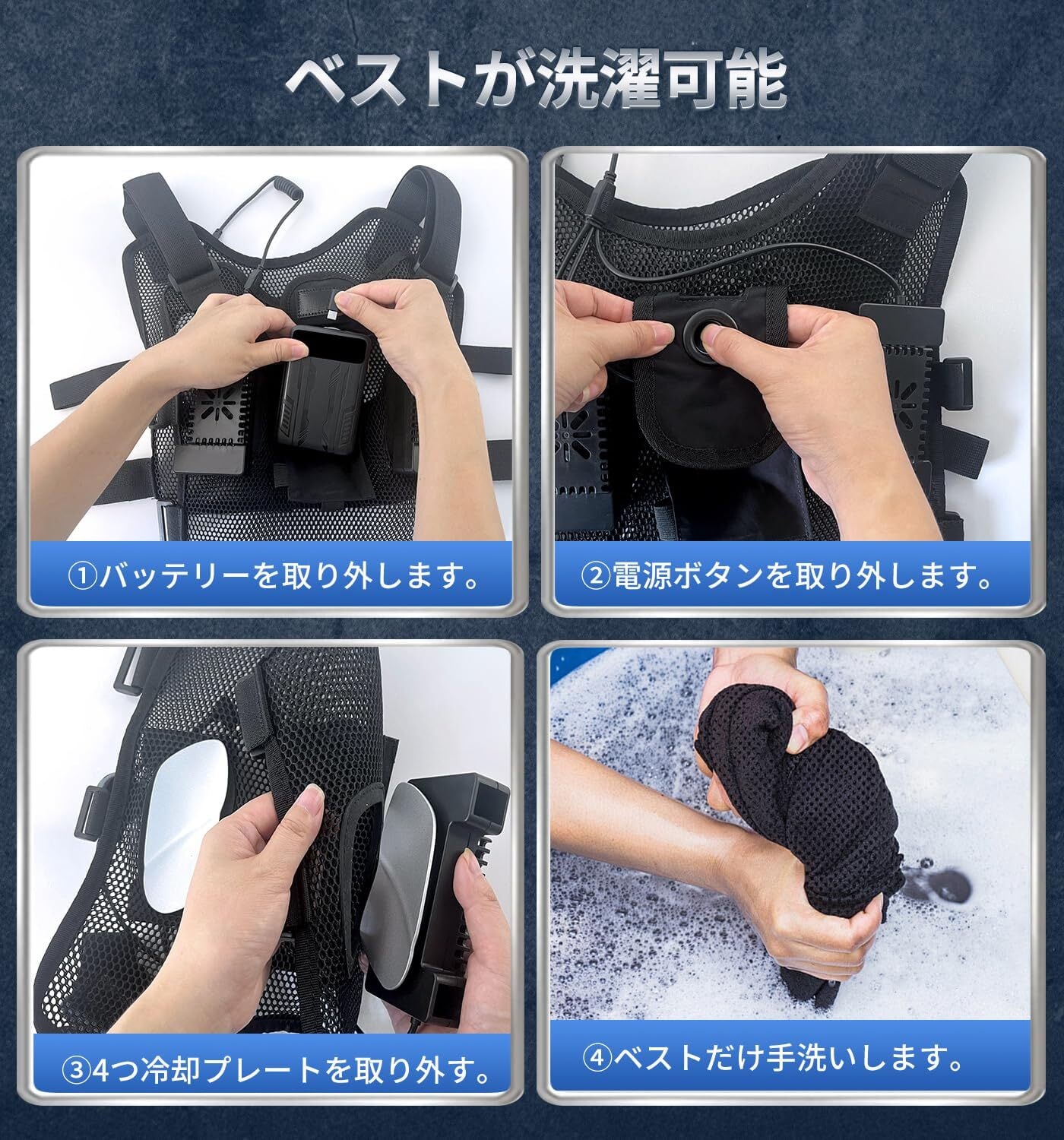 ベストが洗濯可能

①バッテリーを取り外します。

②電源ボタンを取り外します。

③4つ冷却プレートを取り外す。

④ベストだけ手洗いします。