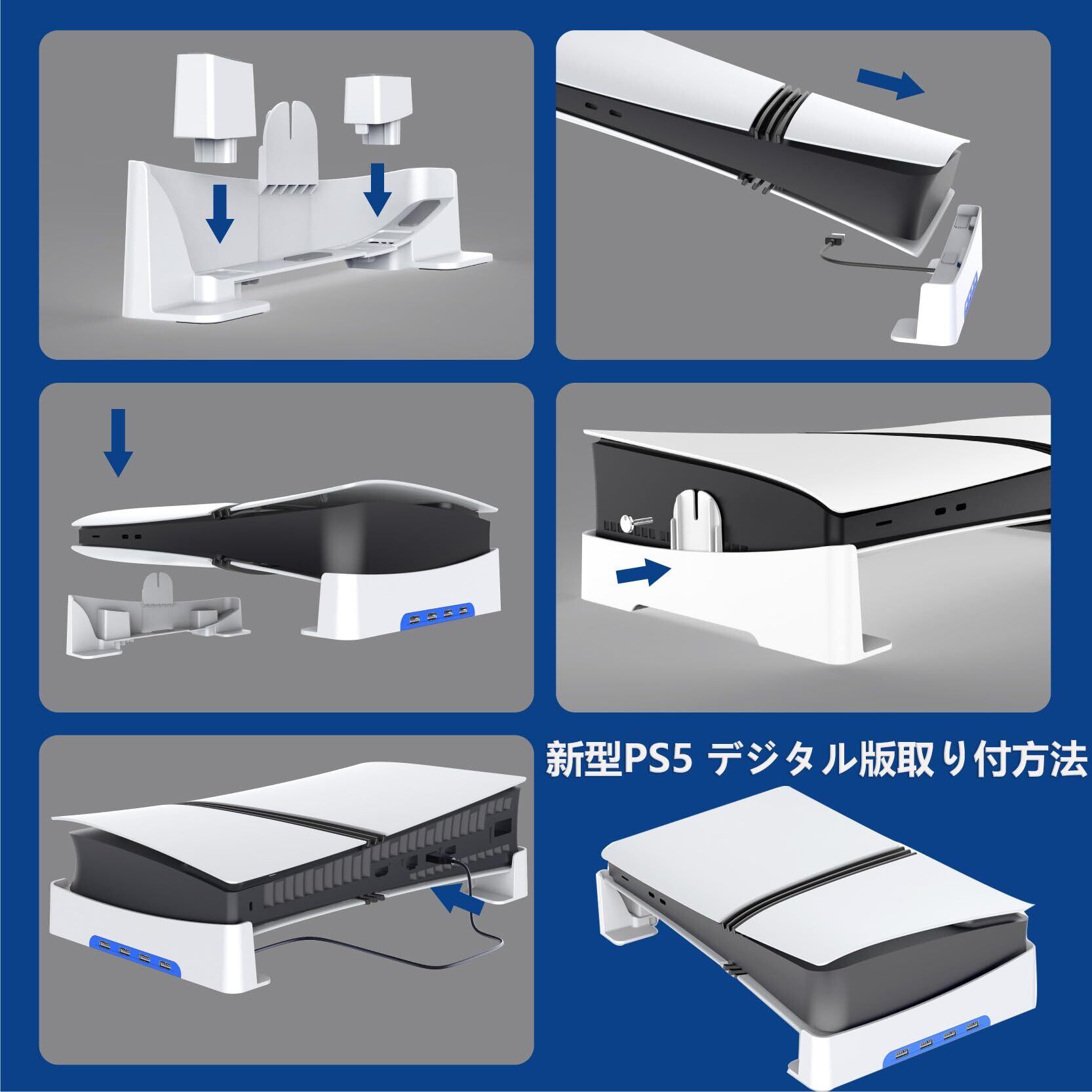 新型PS5 デジタル版取り付方法