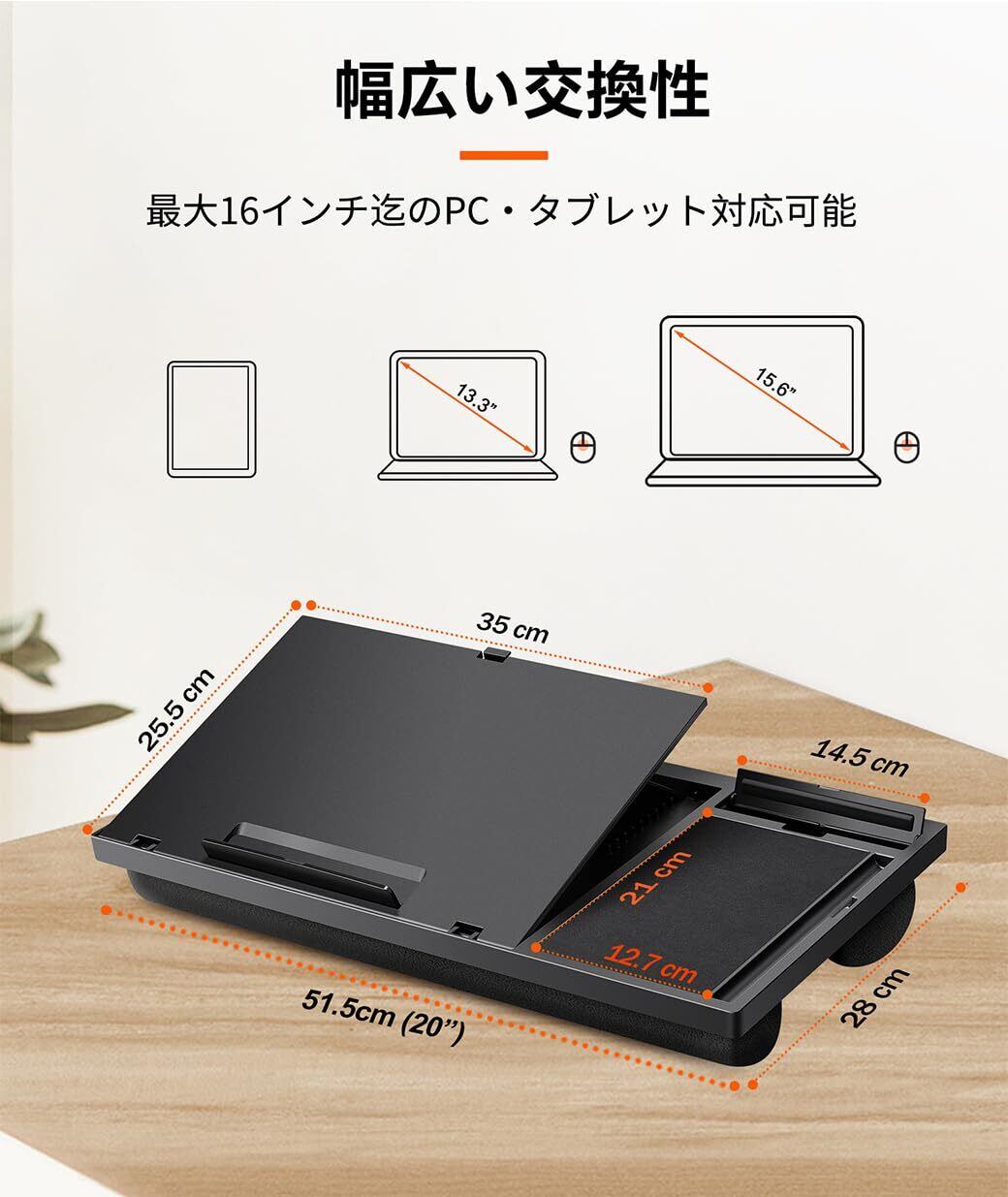 幅広い交換性

最大16インチ迄のPC・タブレット対応可能

13.3"

15.6"

35 cm

25.5 cm

14.5 cm

21 cm

12.7 cm

51.5cm (20")

28 cm