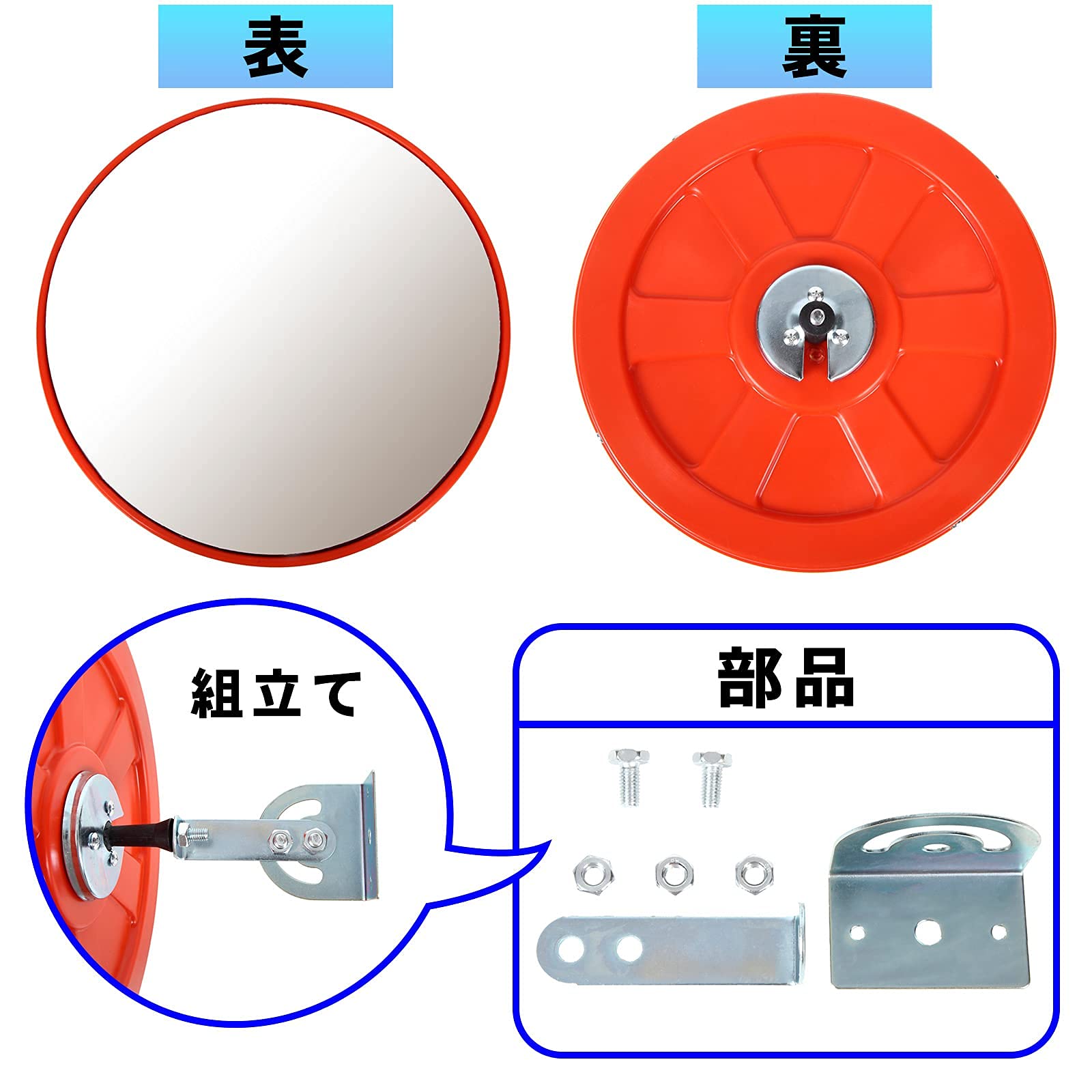 表

裏

組立て

部品