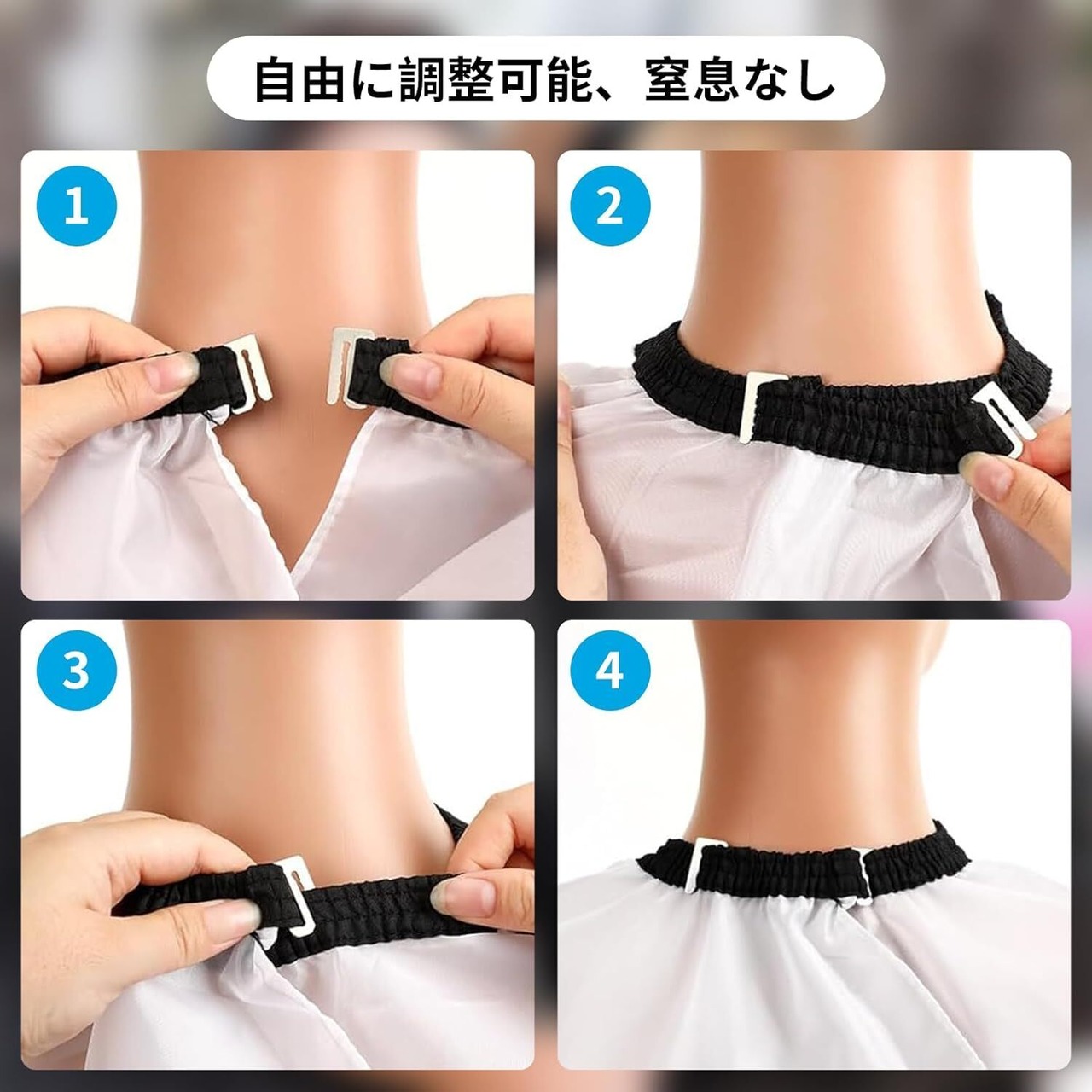 自由に調整可能、窒息なし

1

2

3

4