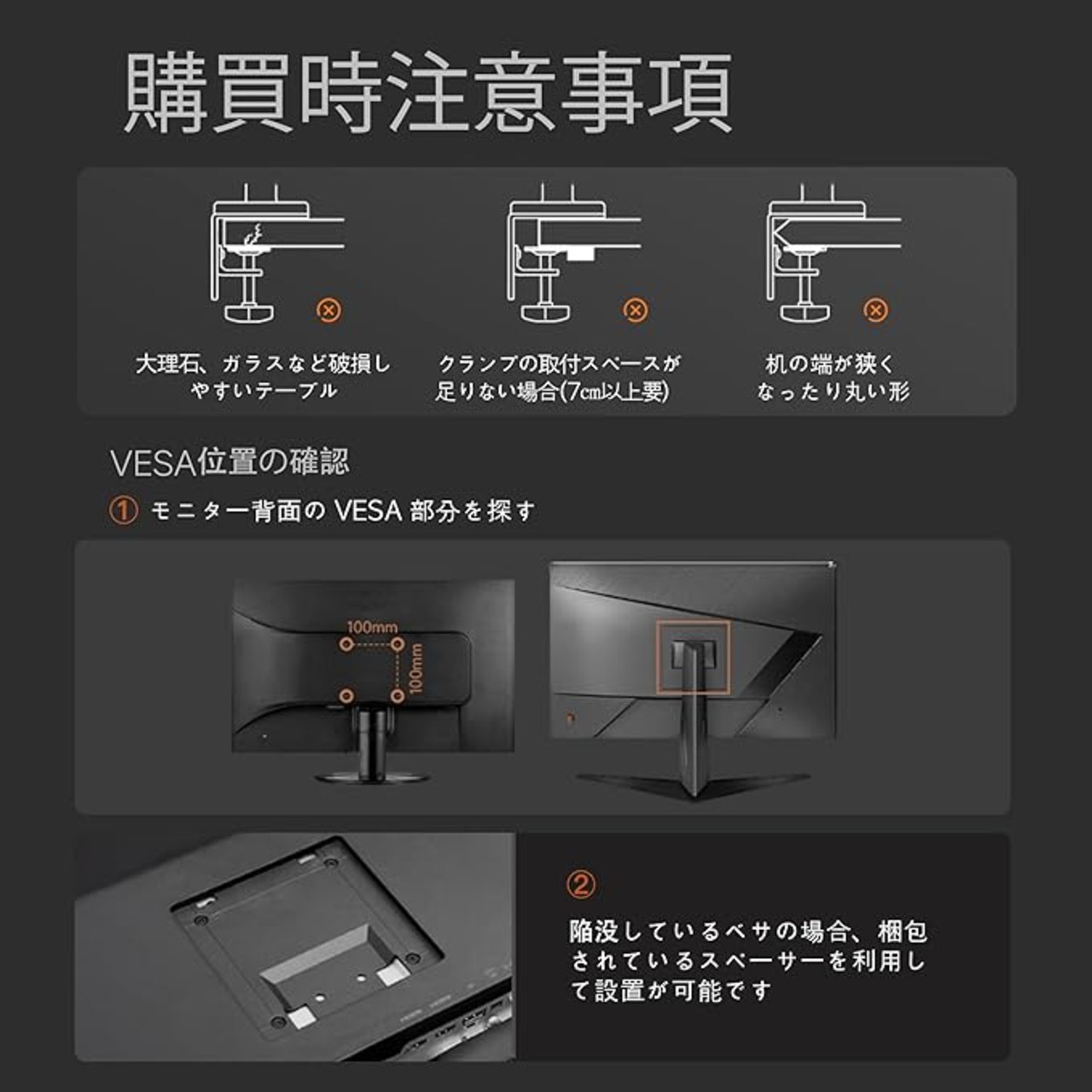 購買時注意事項

大理石、ガラスなど破損しやすいテーブル

クランプの取付スペースが足りない場合(7㎝以上要)

机の端が狭くなったり丸い形

VESA位置の確認

① モニター背面の VESA 部分を探す

100mm

100mm

②

陥没しているベサの場合、梱包されているスペーサーを利用して設置が可能です