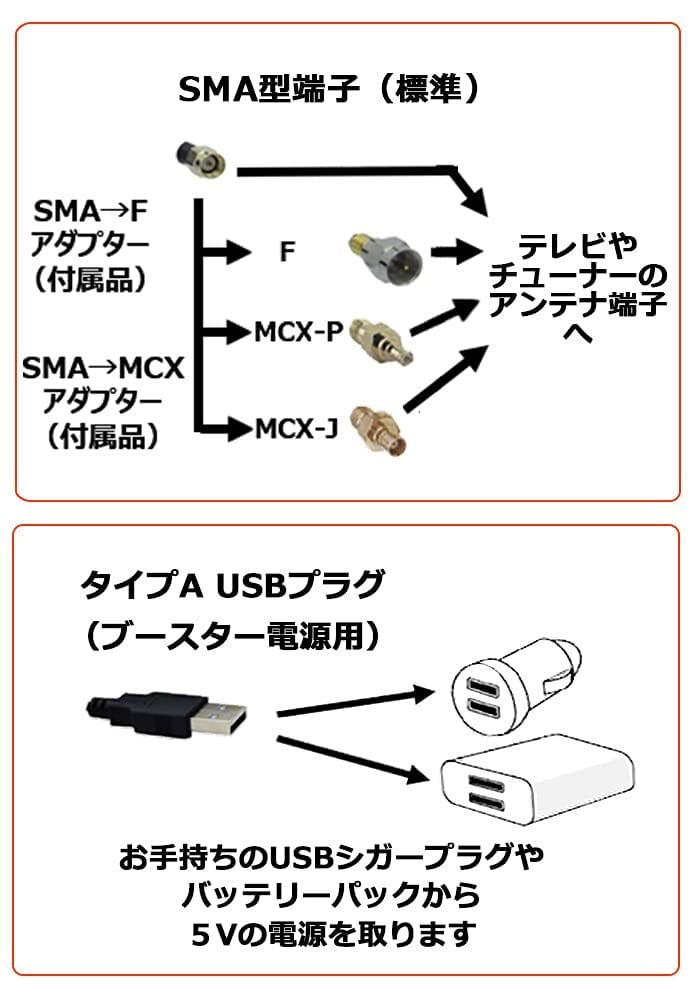 SMA型端子（標準）

SMA→F
アダプター
（付属品）

SMA→MCX
アダプター
（付属品）

F

MCX-P

MCX-J

テレビや
チューナーの
アンテナ端子
へ

タイプA USBプラグ
（ブースター電源用）

お手持ちのUSBシガープラグや
バッテリーパックから
５Vの電源を取ります